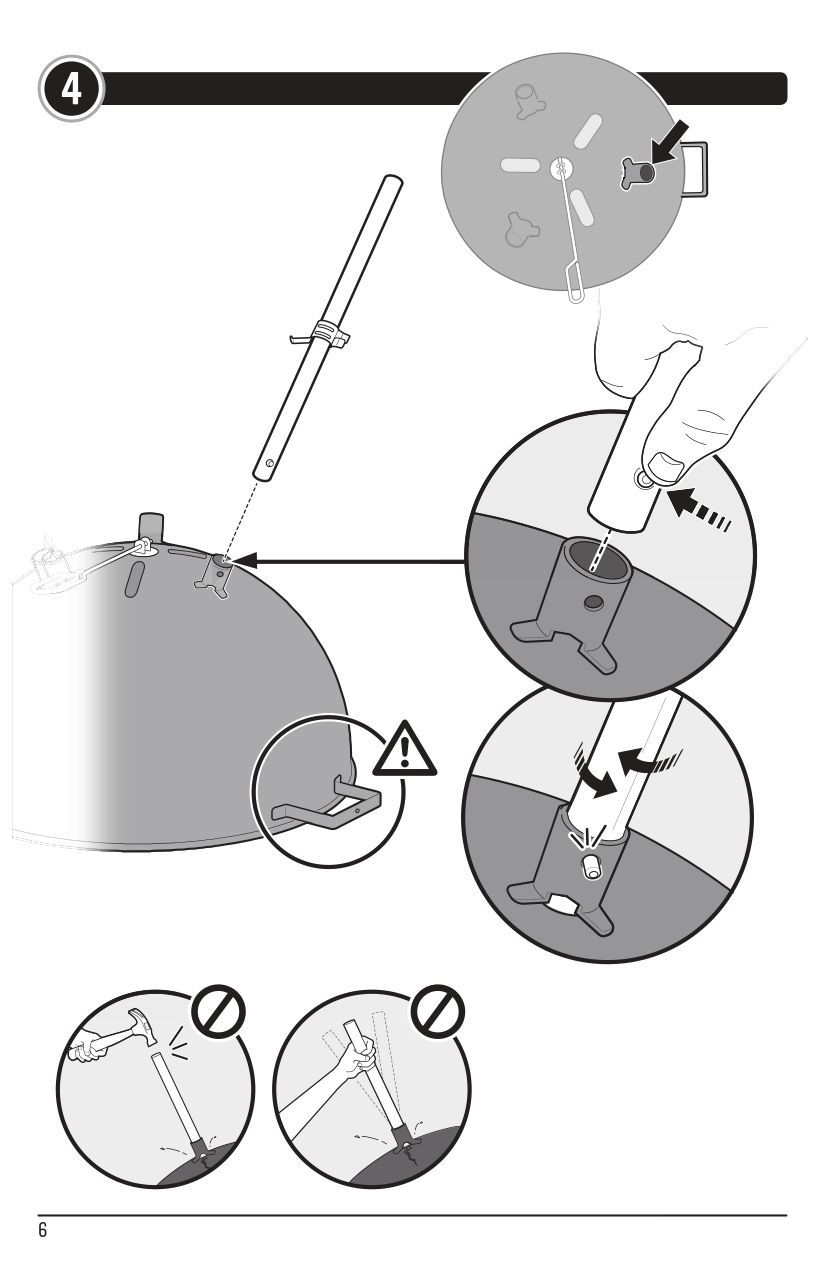 4

6