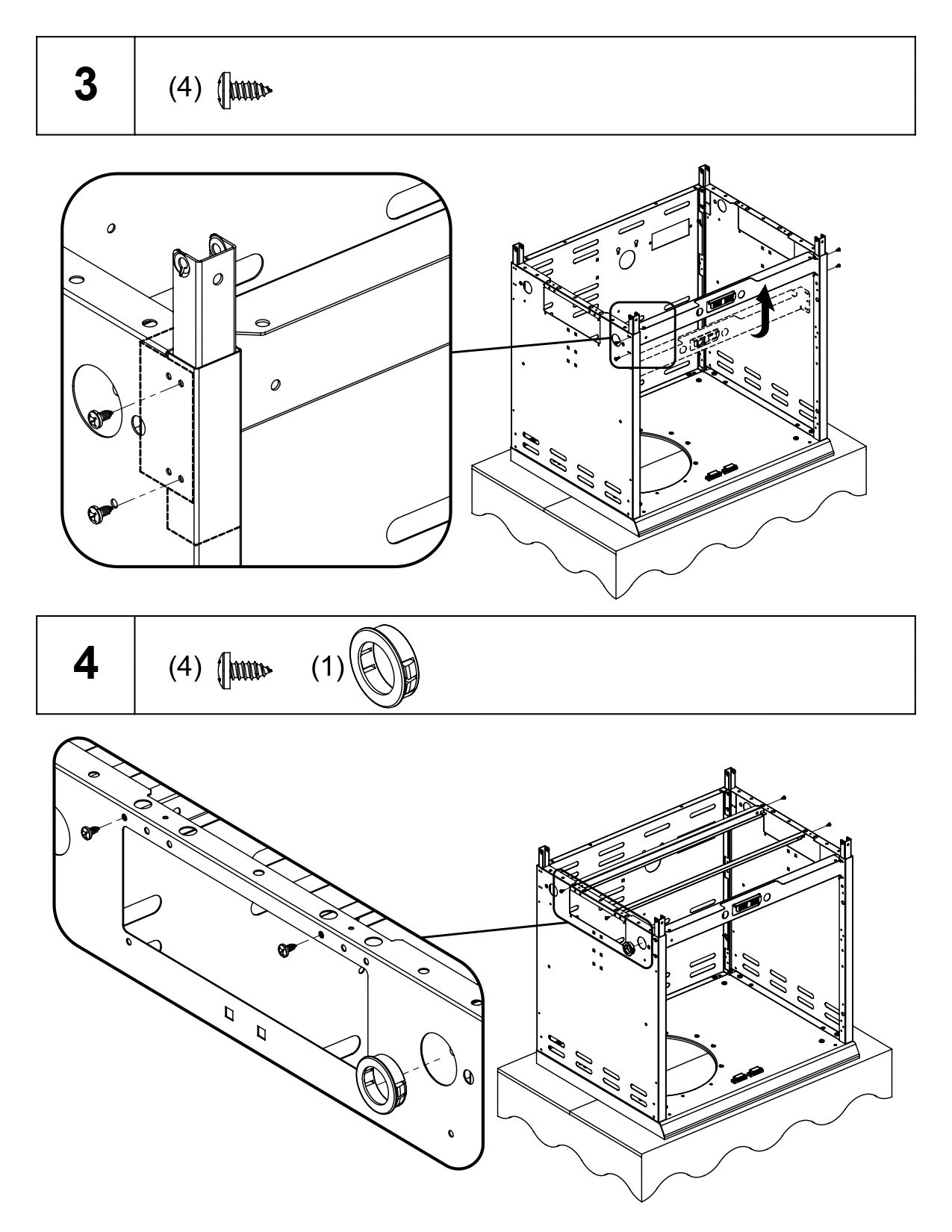 3

(4)

4

(4)

(1)