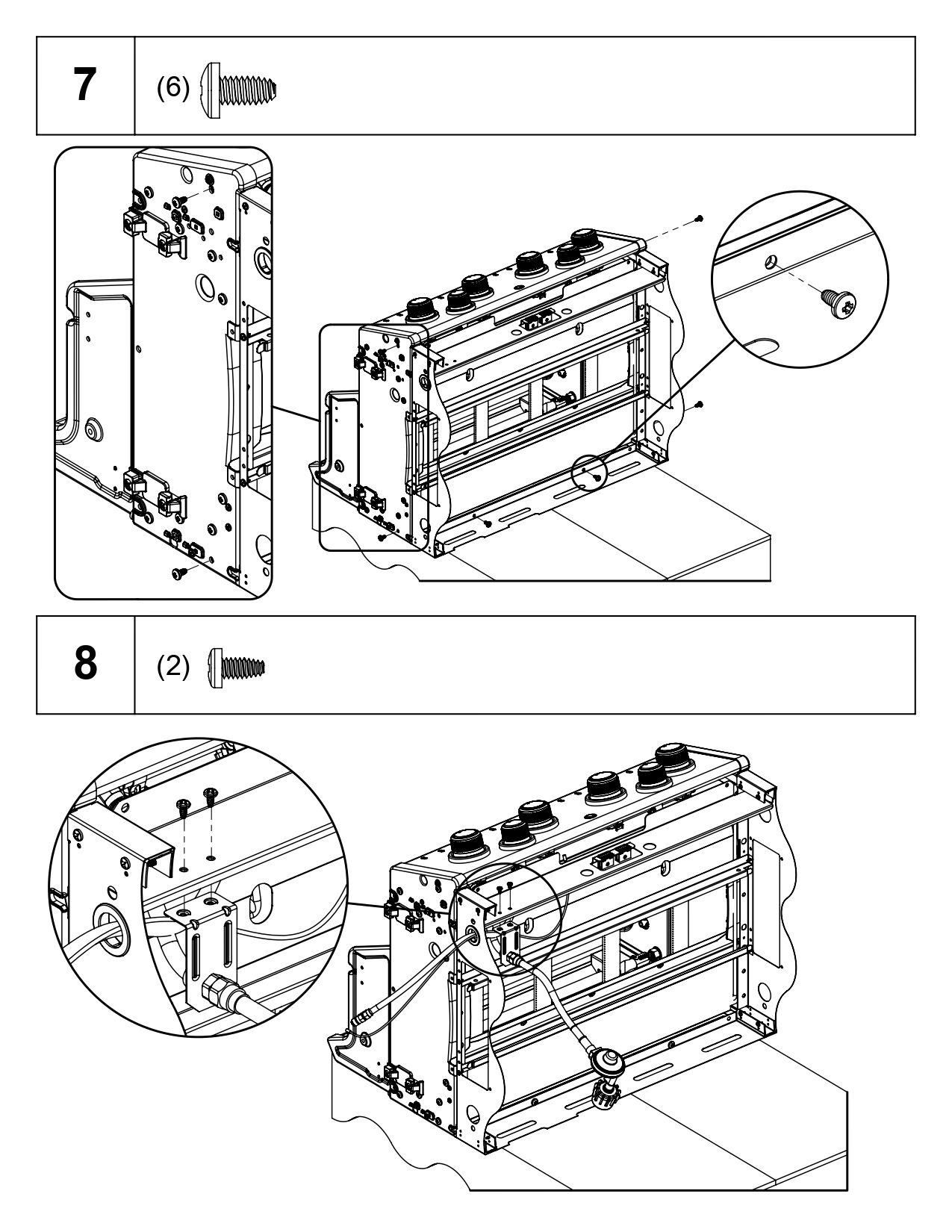 7

(6)

8

(2)