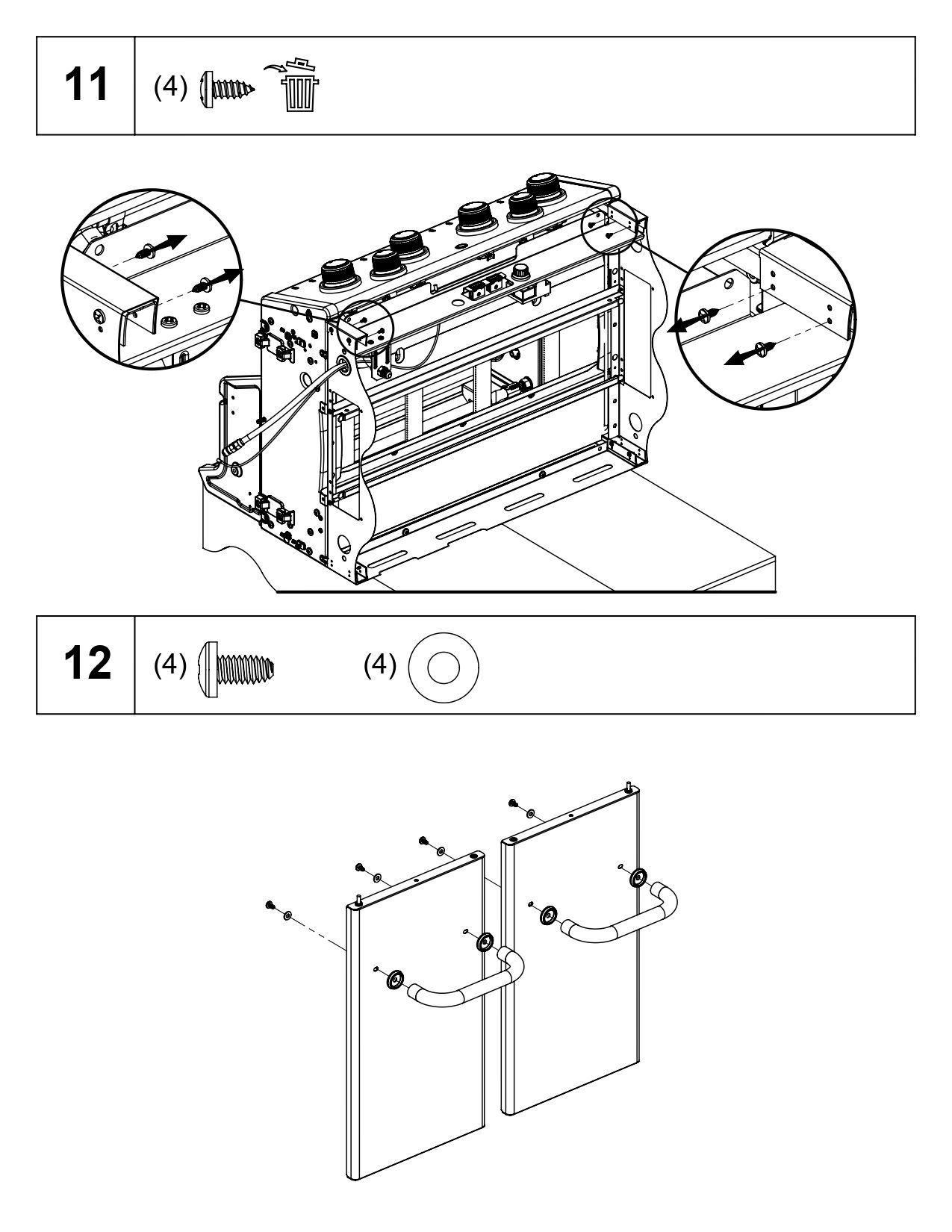 11 (4)

12 (4) (4)