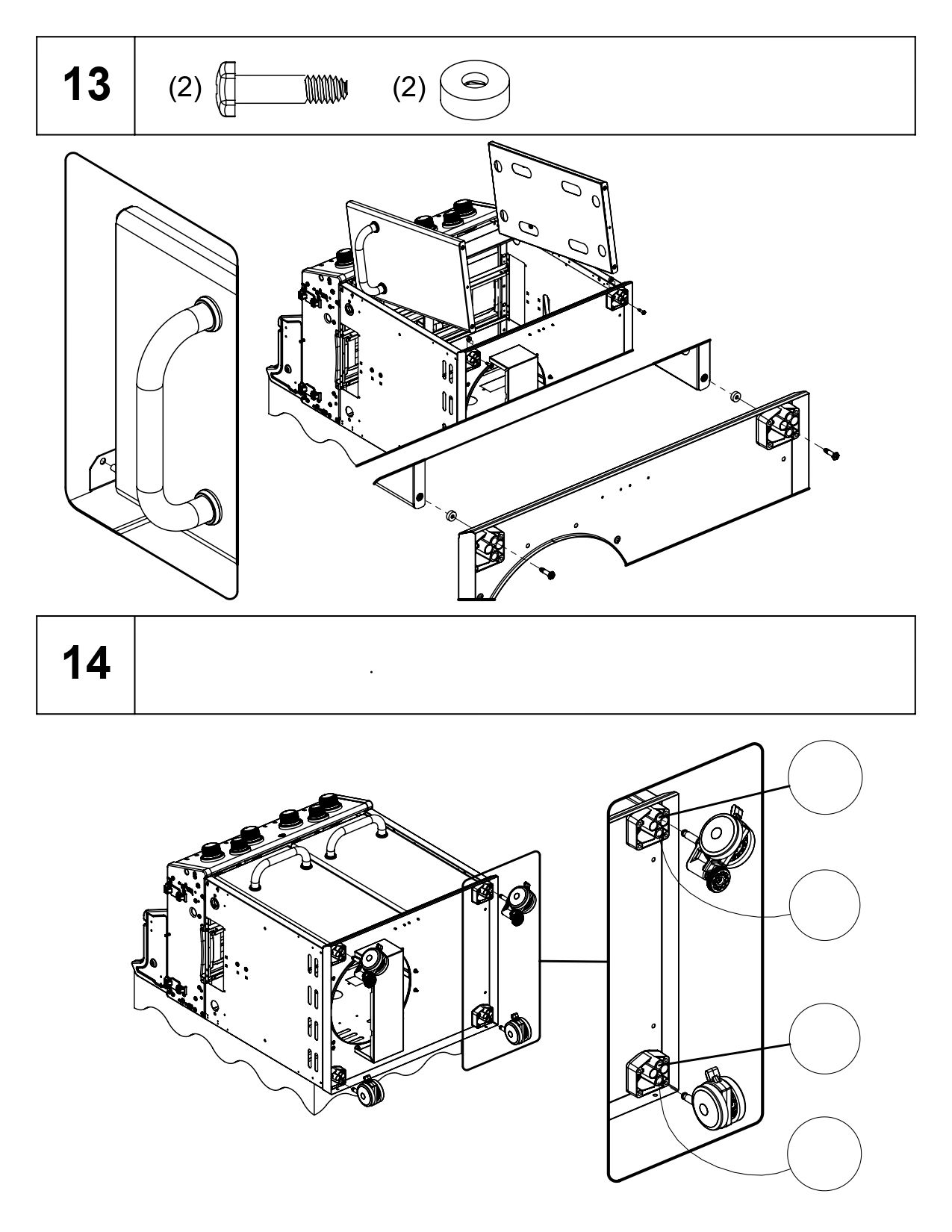 13

(2) (2)

14