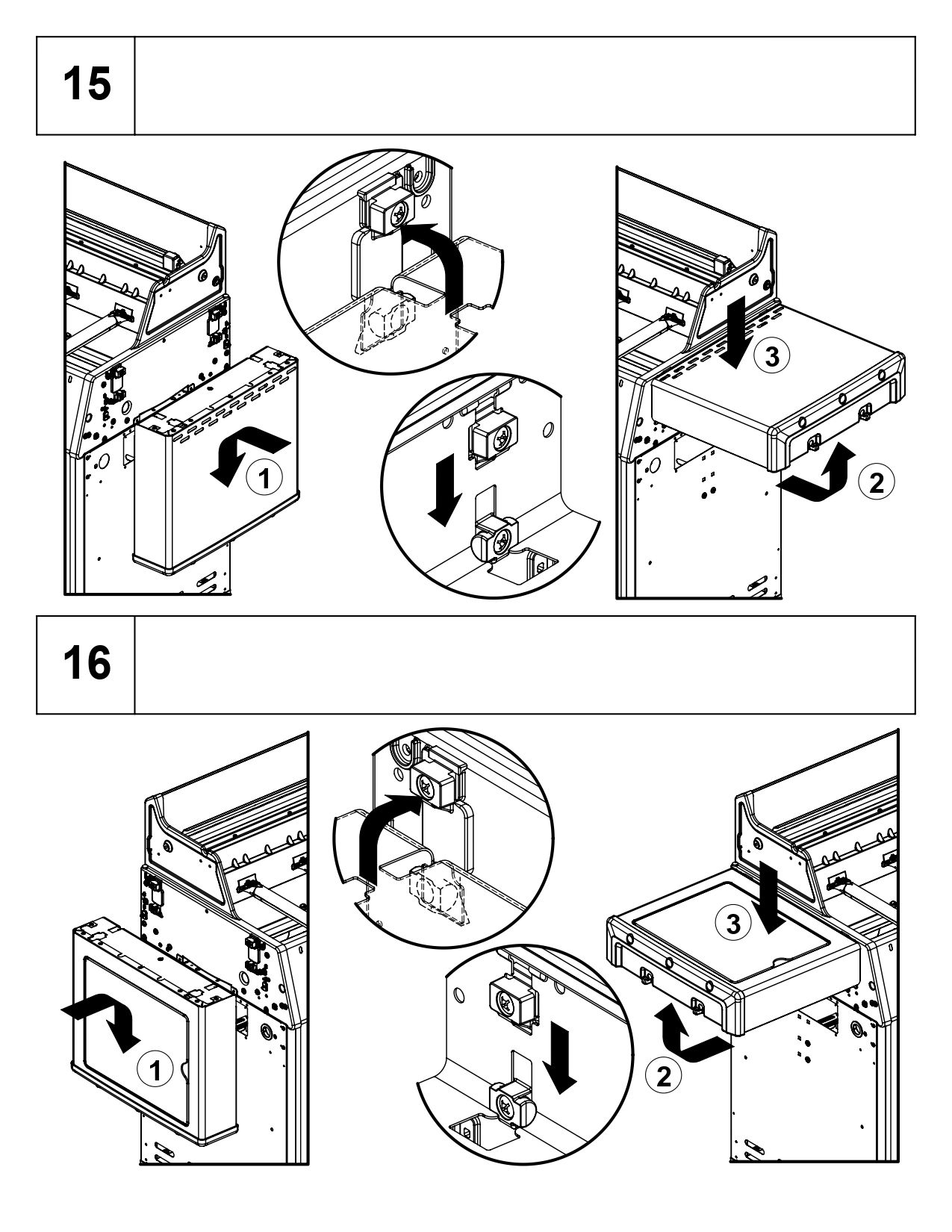 15

1

3

2

16

1

3

2