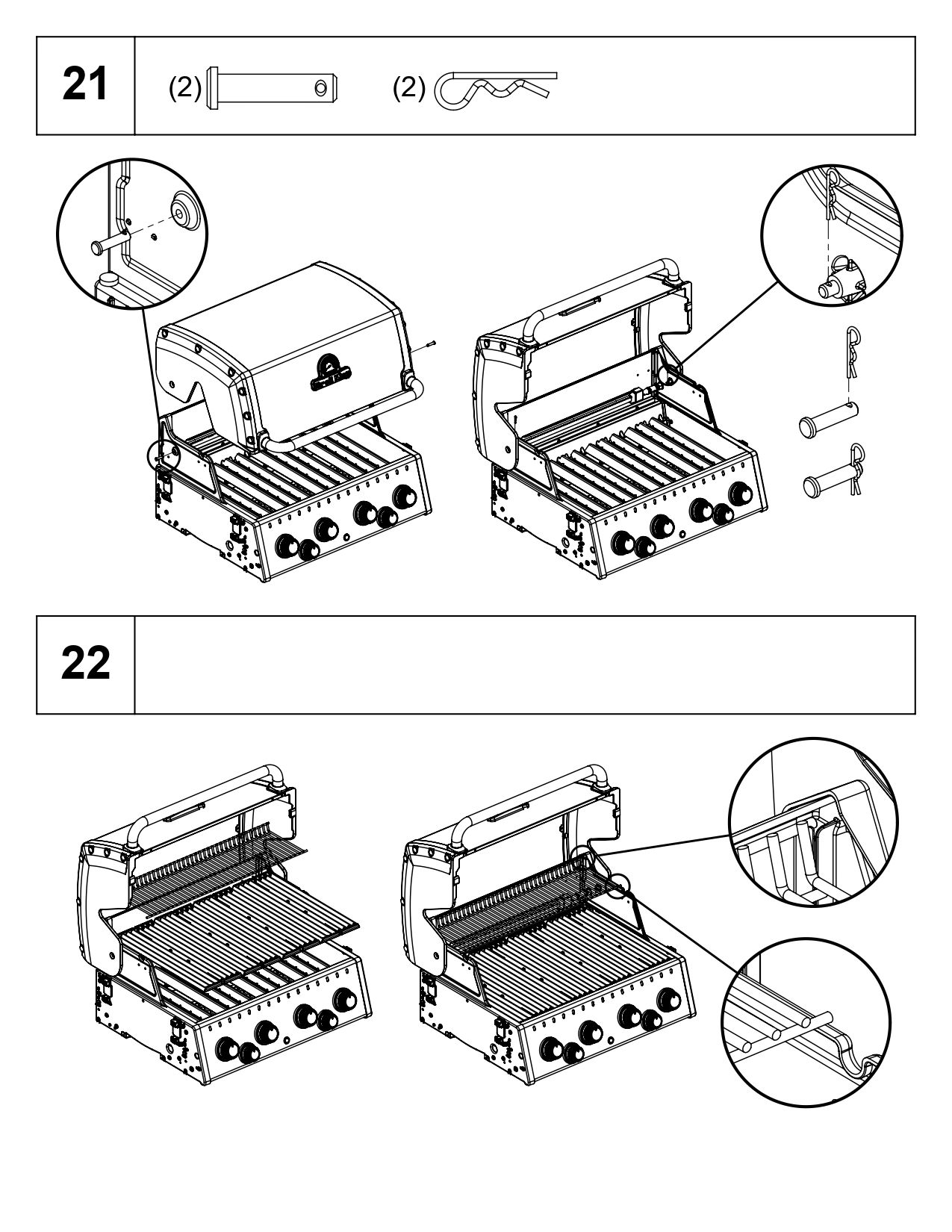 21

(2)

(2)

22