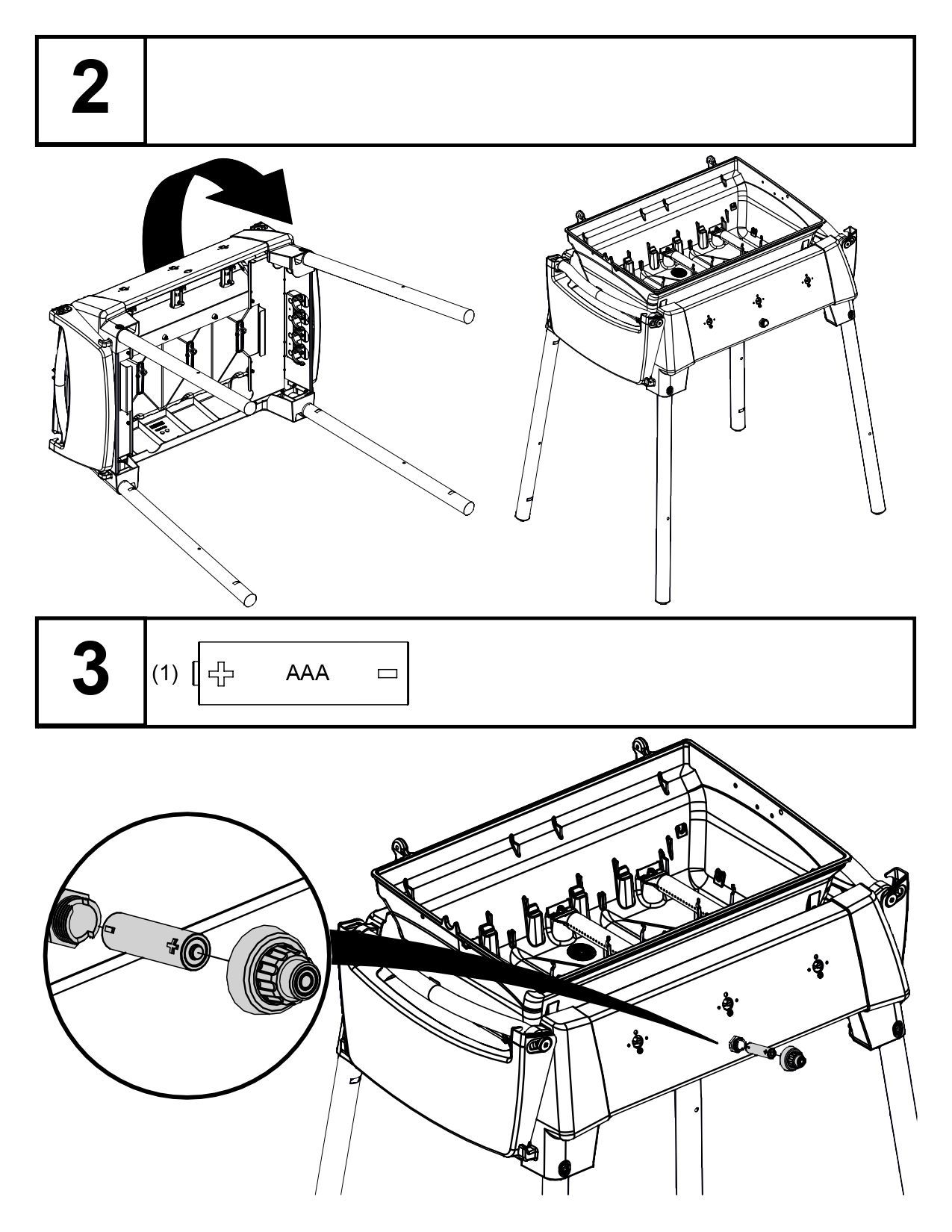 2

3

(1) AAA