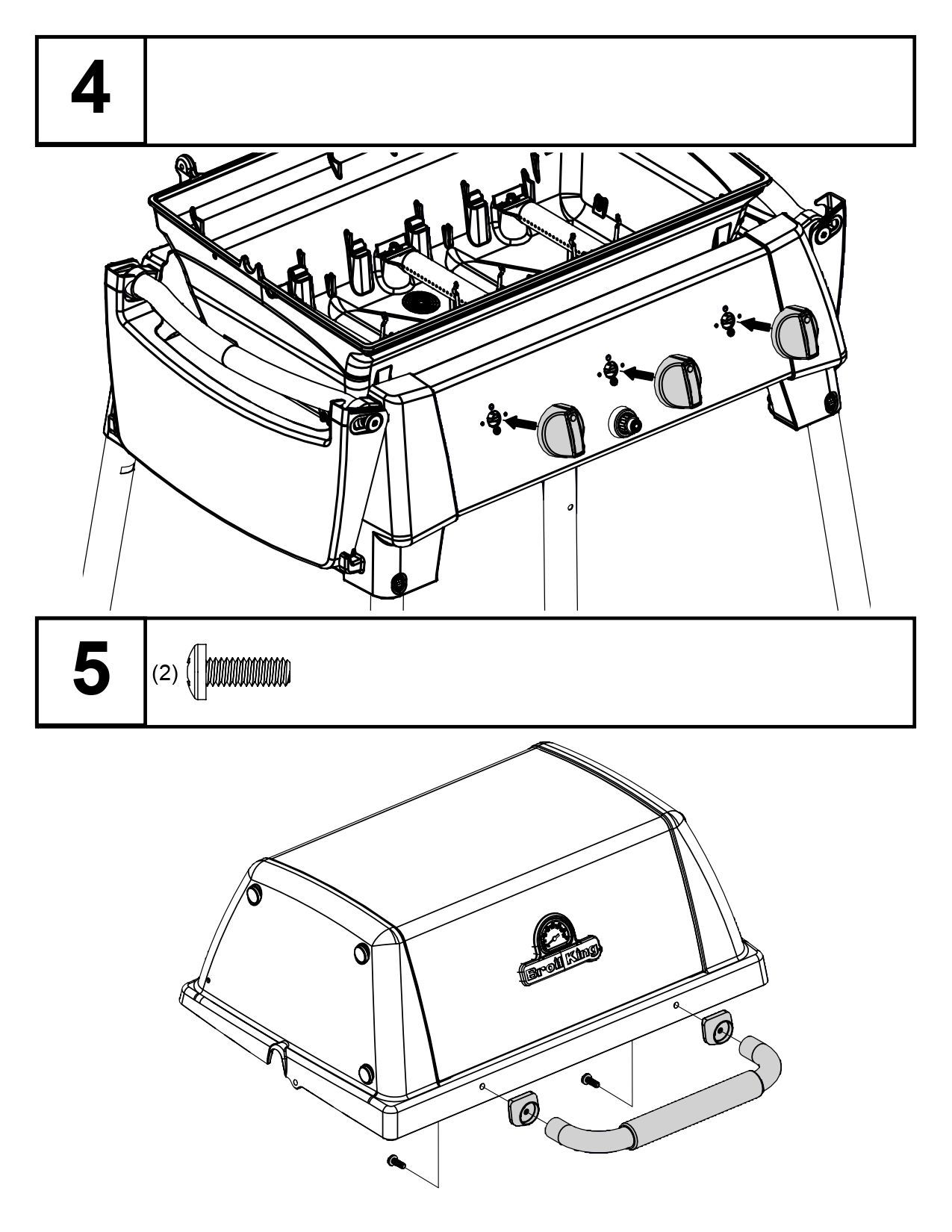 4

5

(2)

Broil King