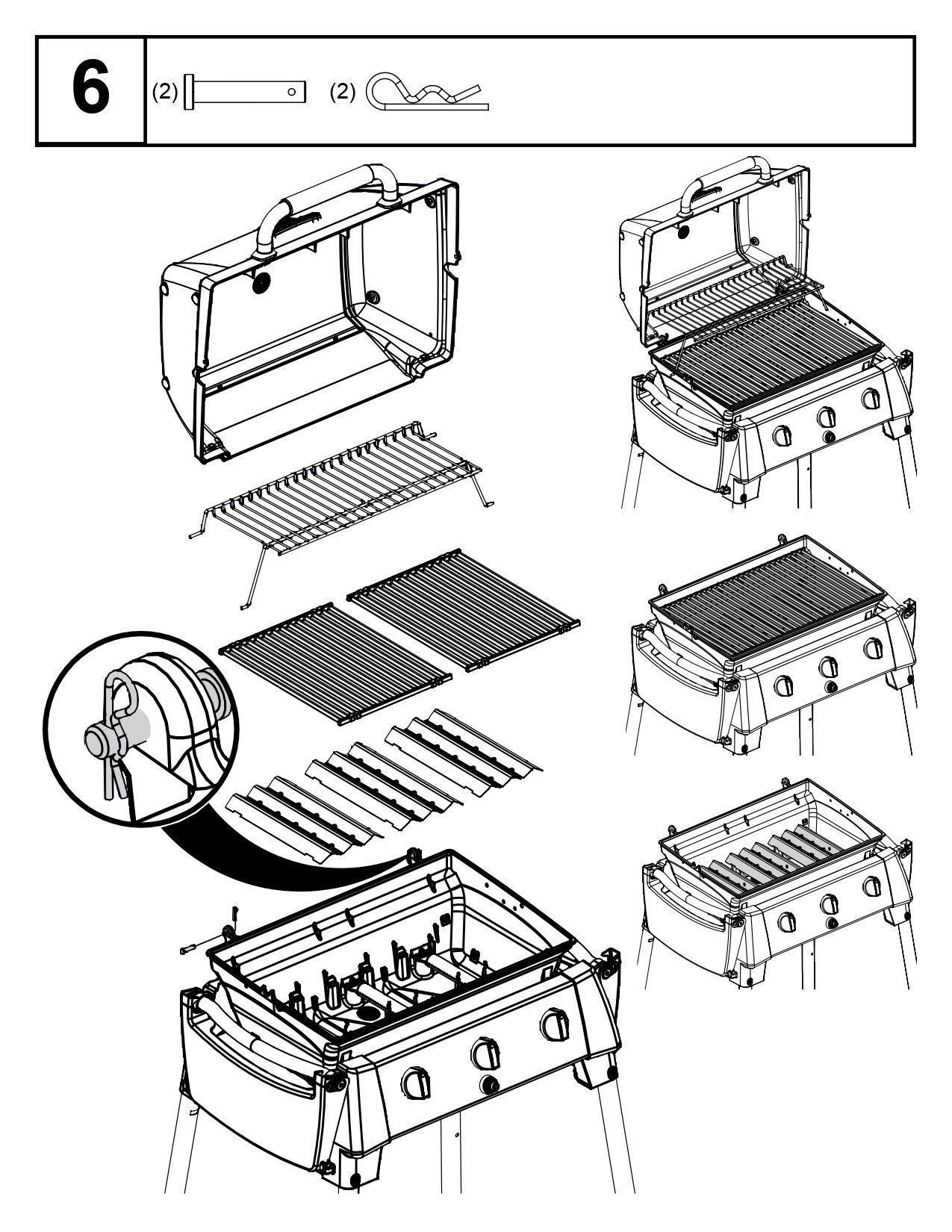 6

(2) (2)