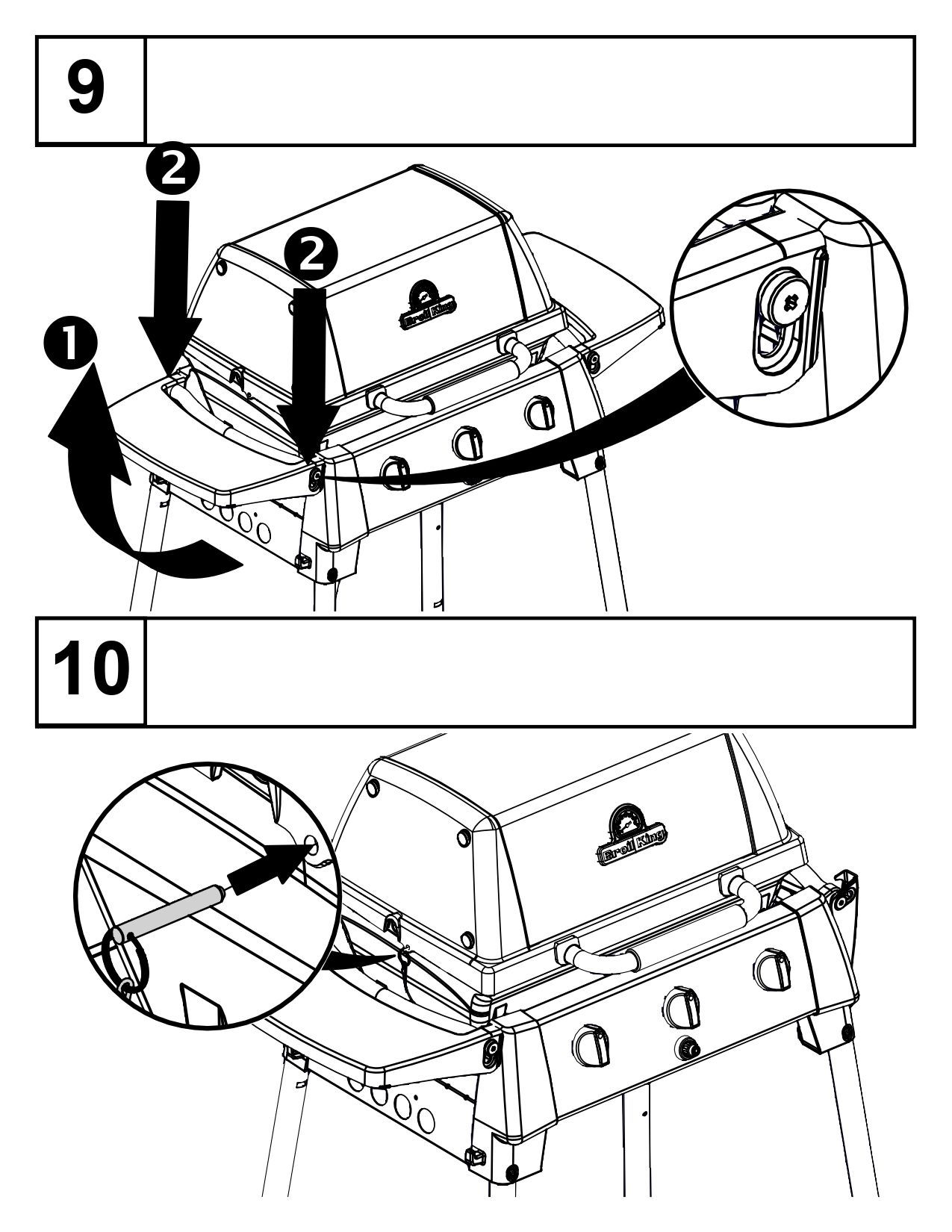 9

2

2

1

Broil King

10

Broil King