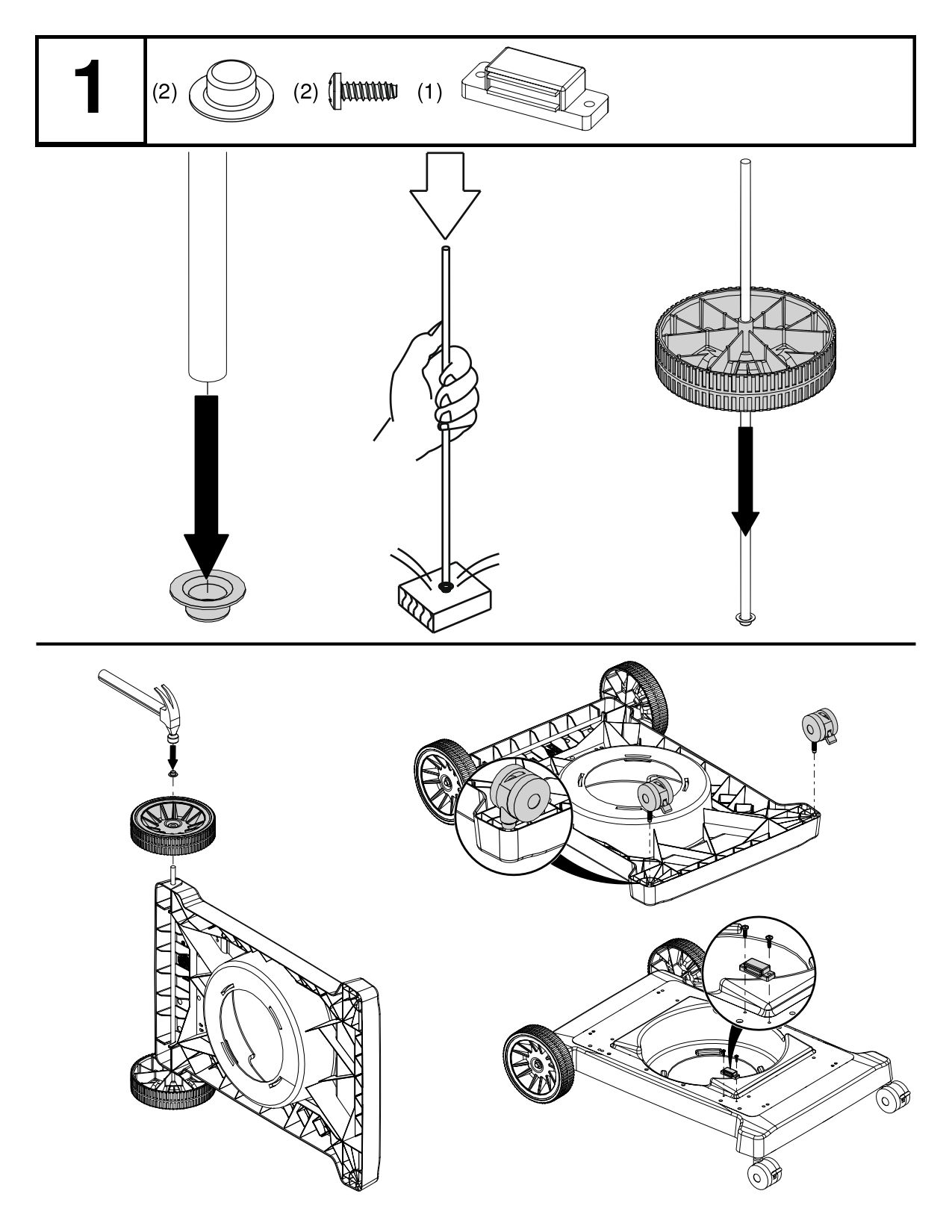 1

(2) (2) (1)