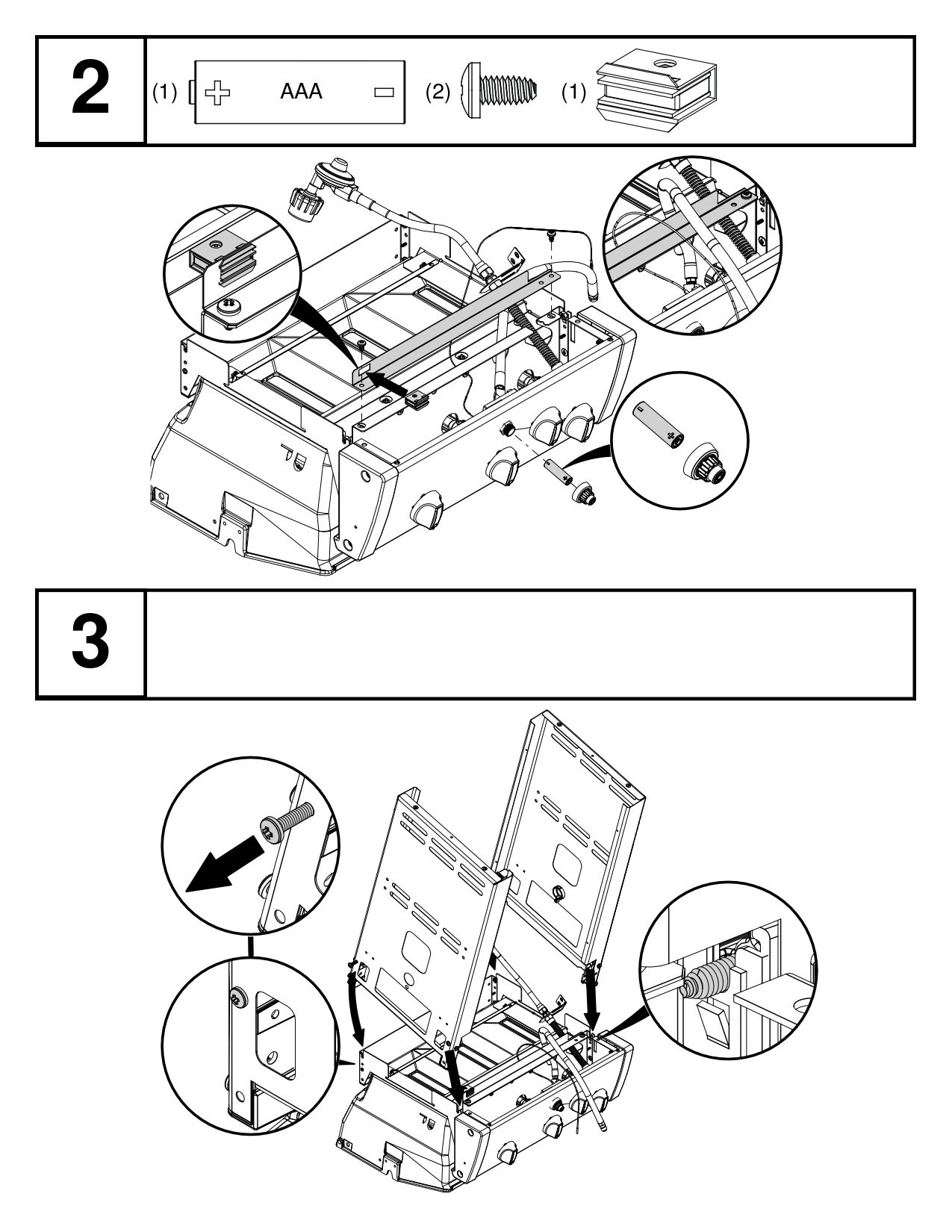 2

(1) AAA (2) (1)

3