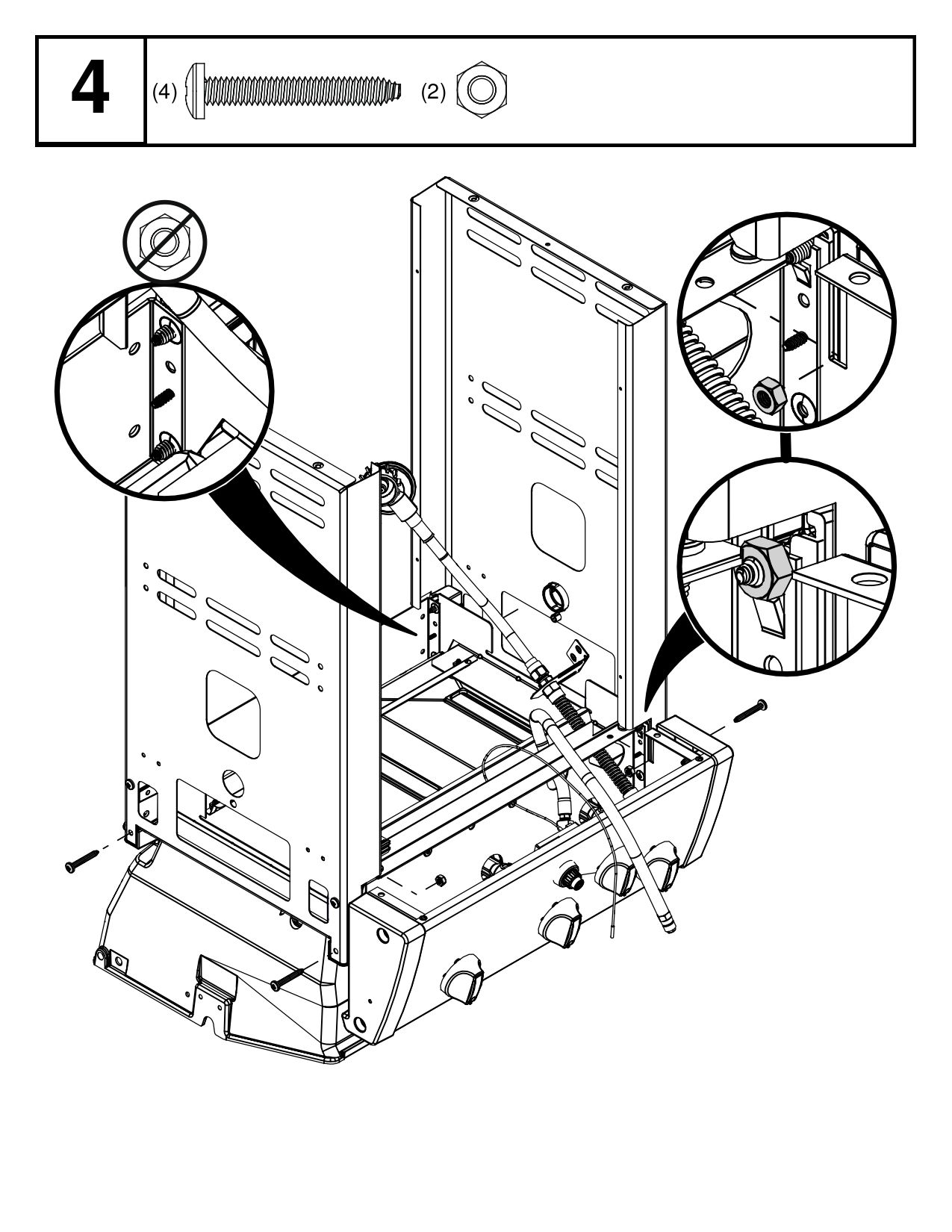 4

(4)

(2)