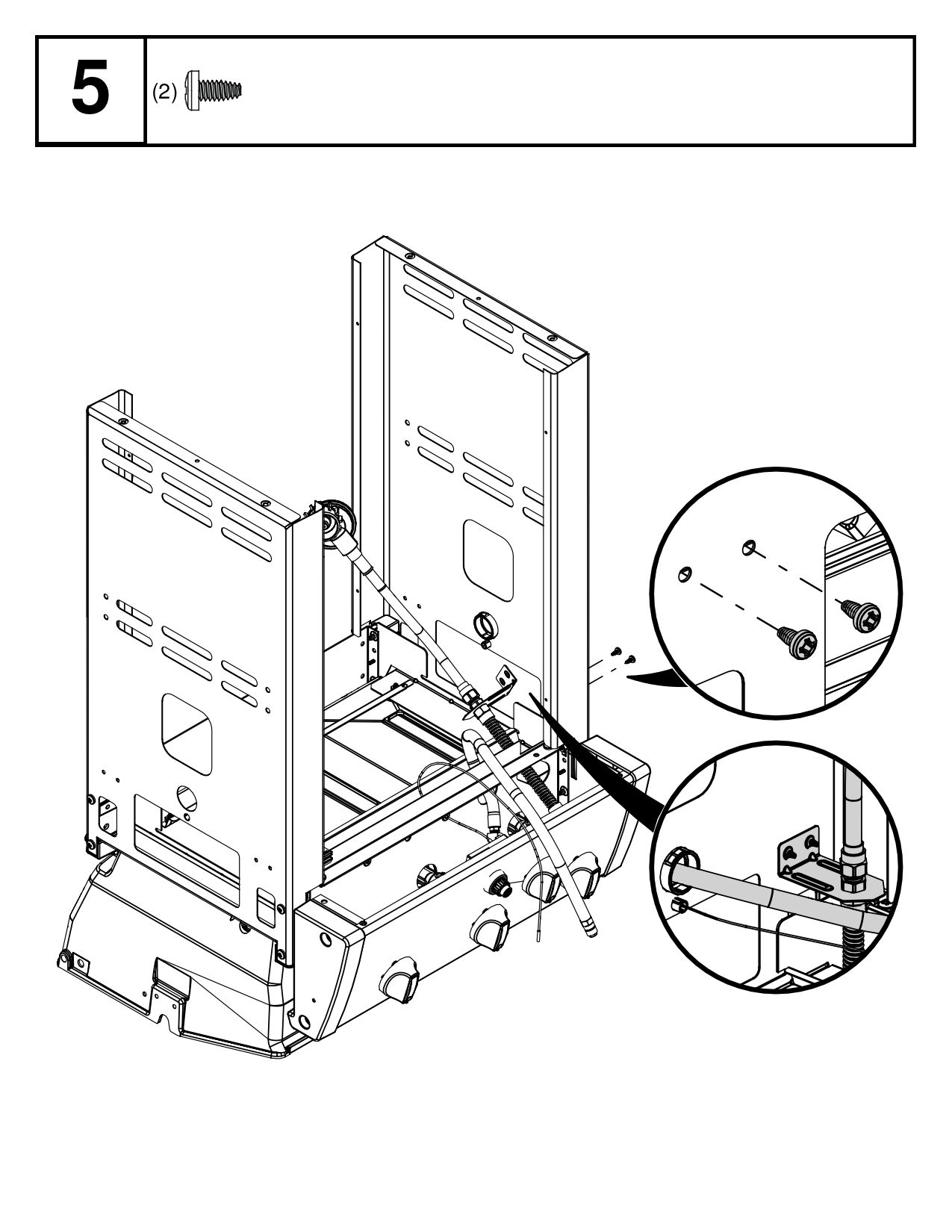 5

(2)