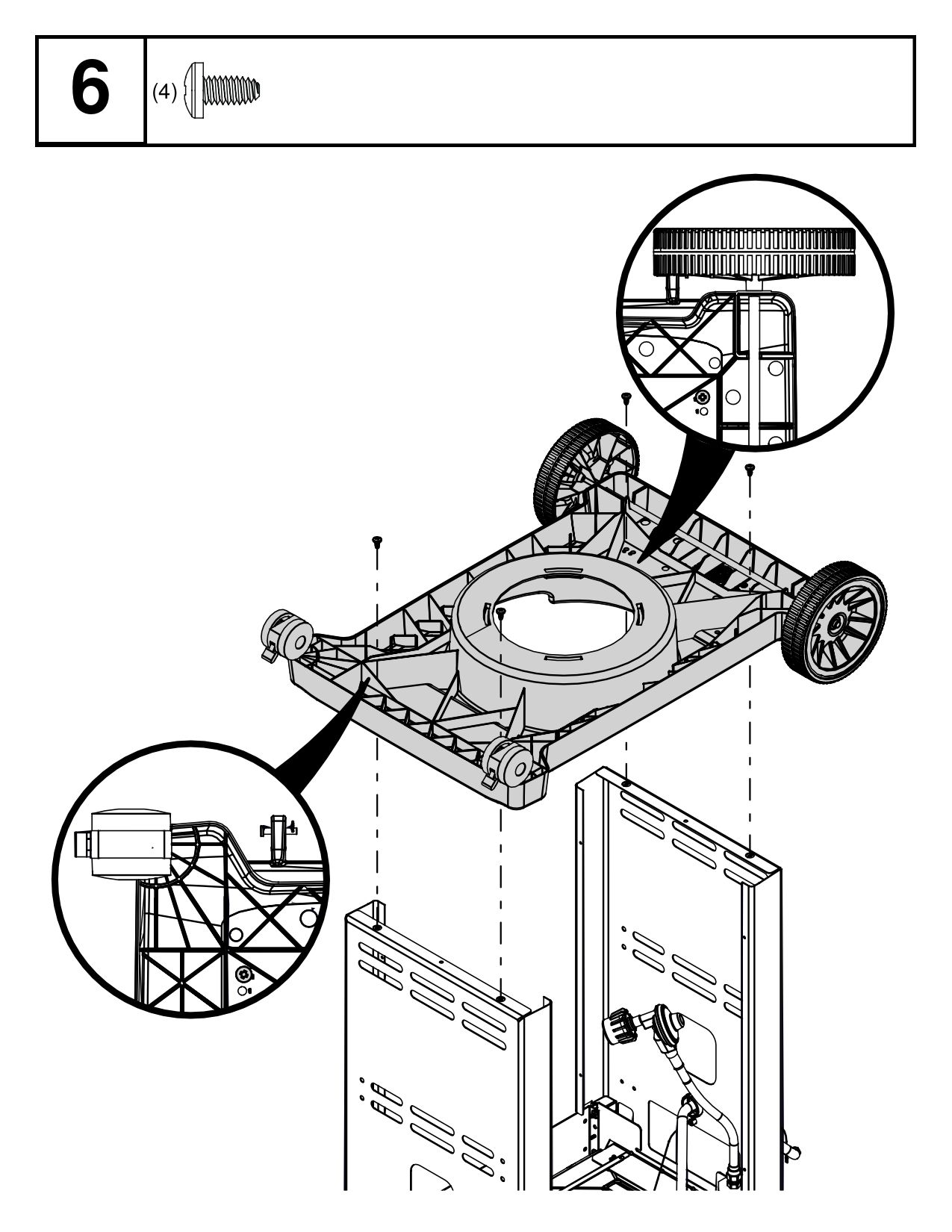 6

(4)