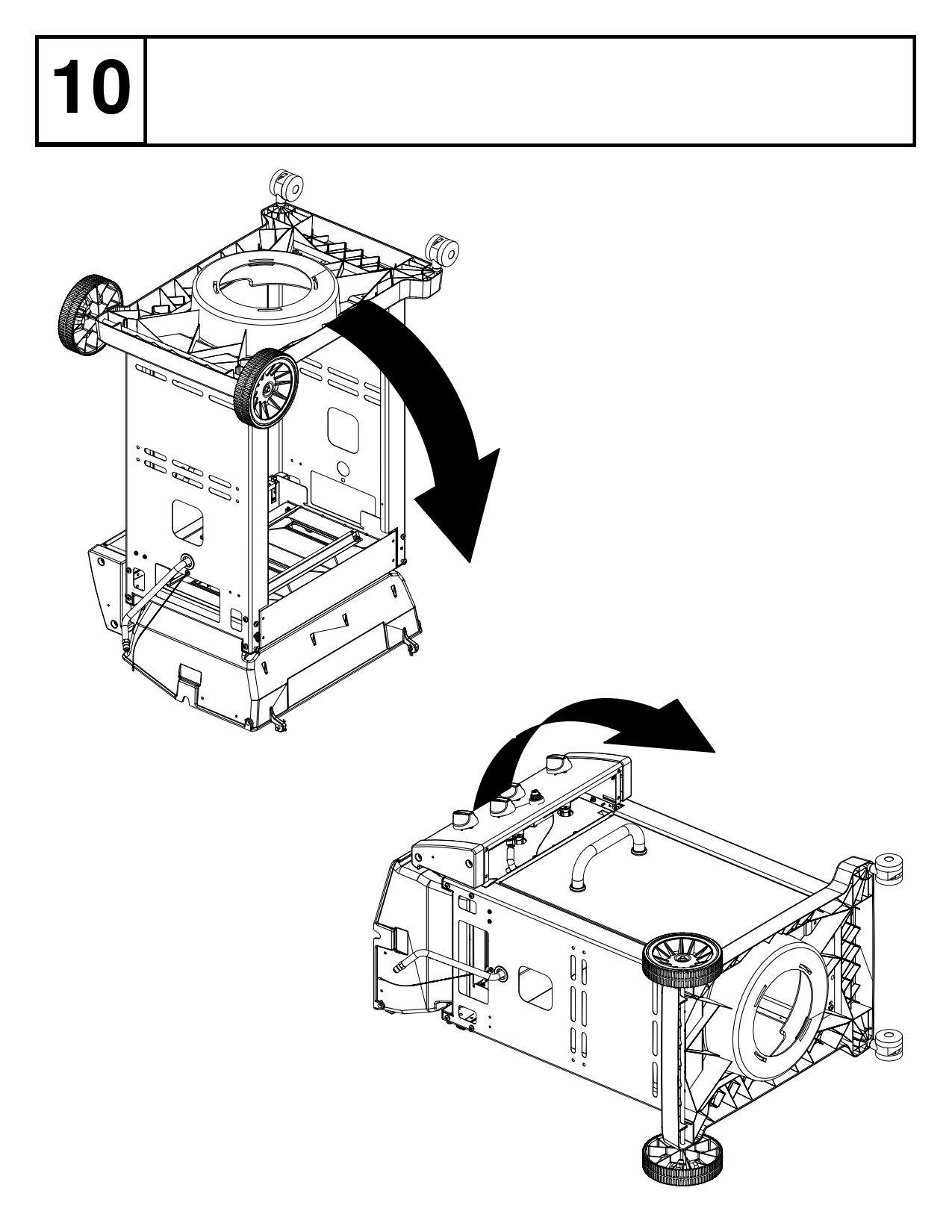 10