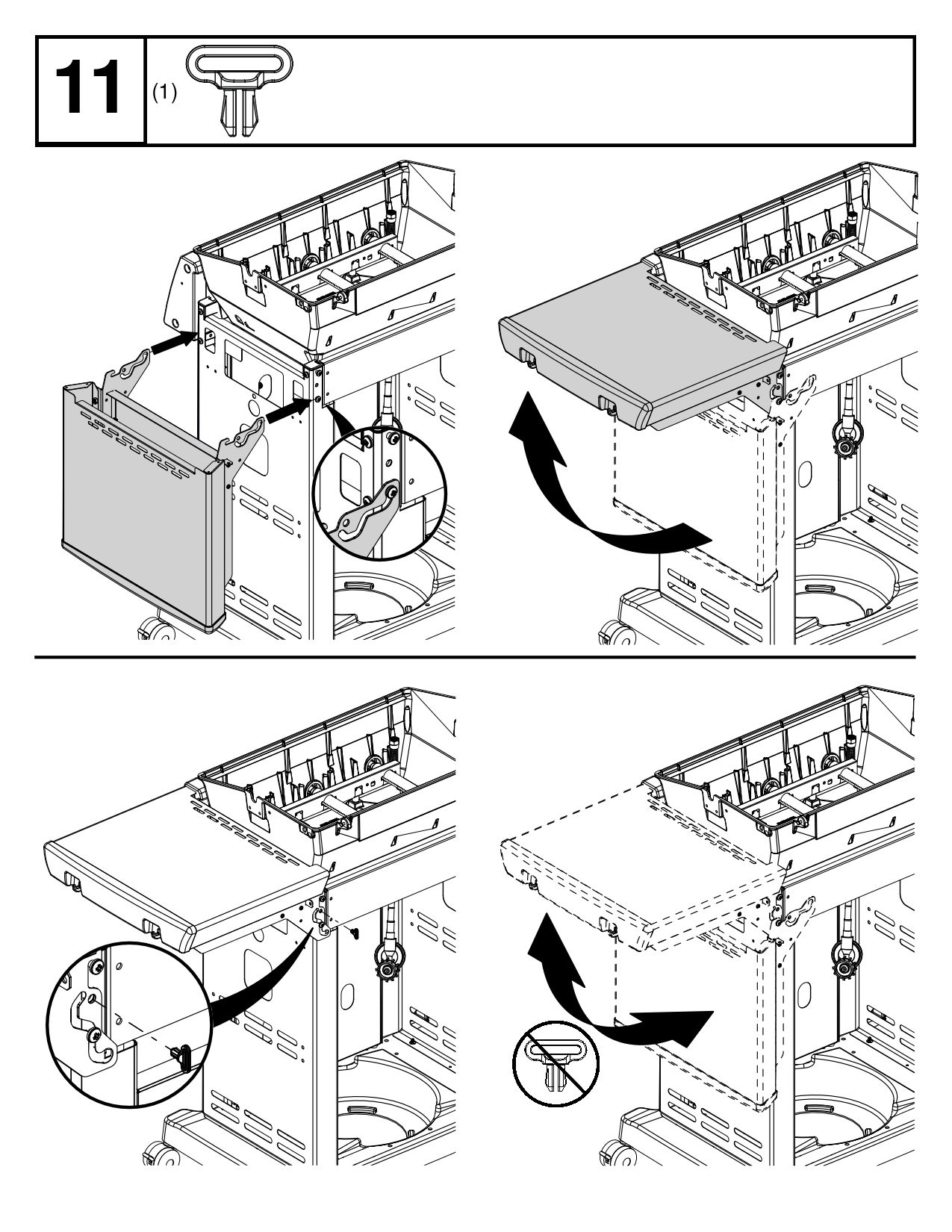 11

(1)