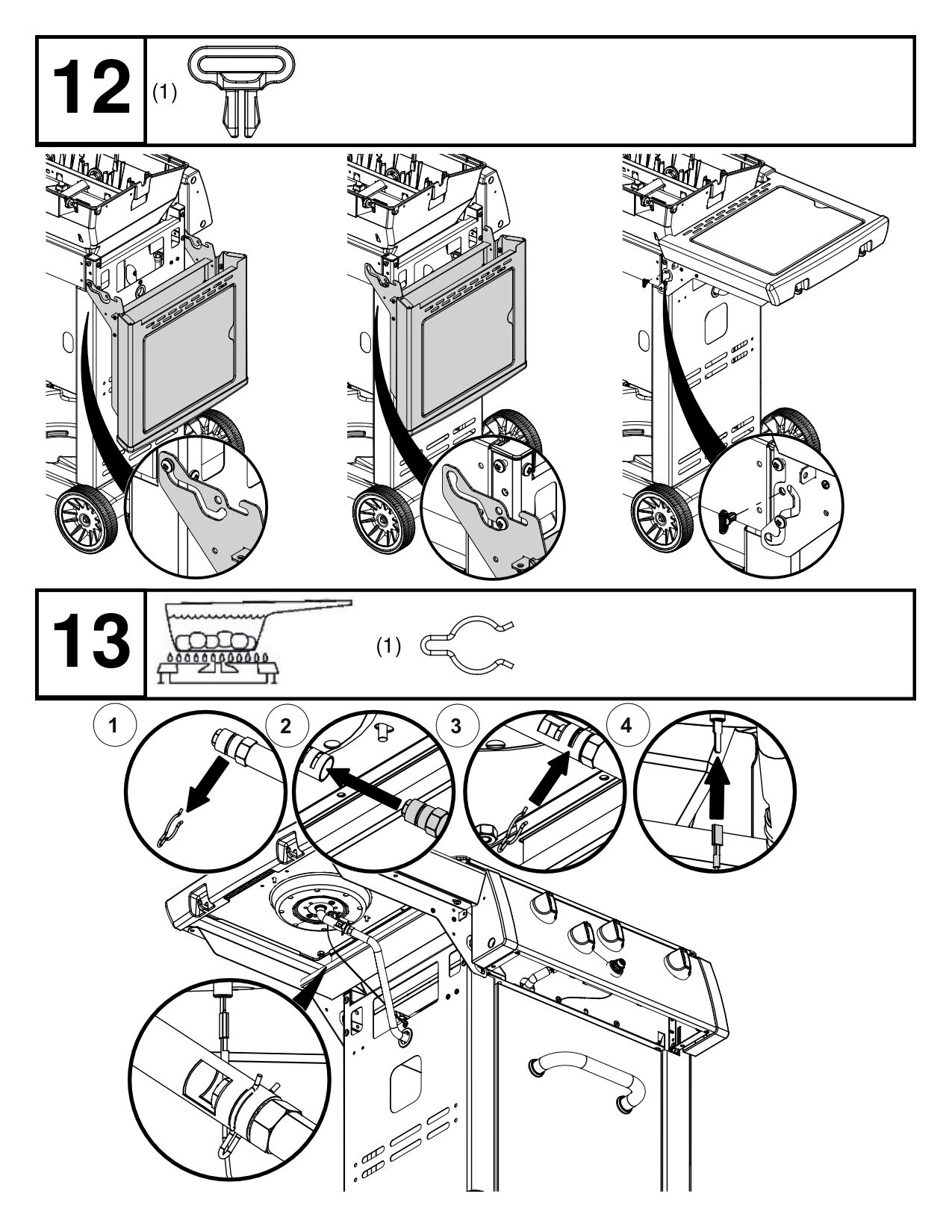 12

(1)

13

(1)

1

2

3

4