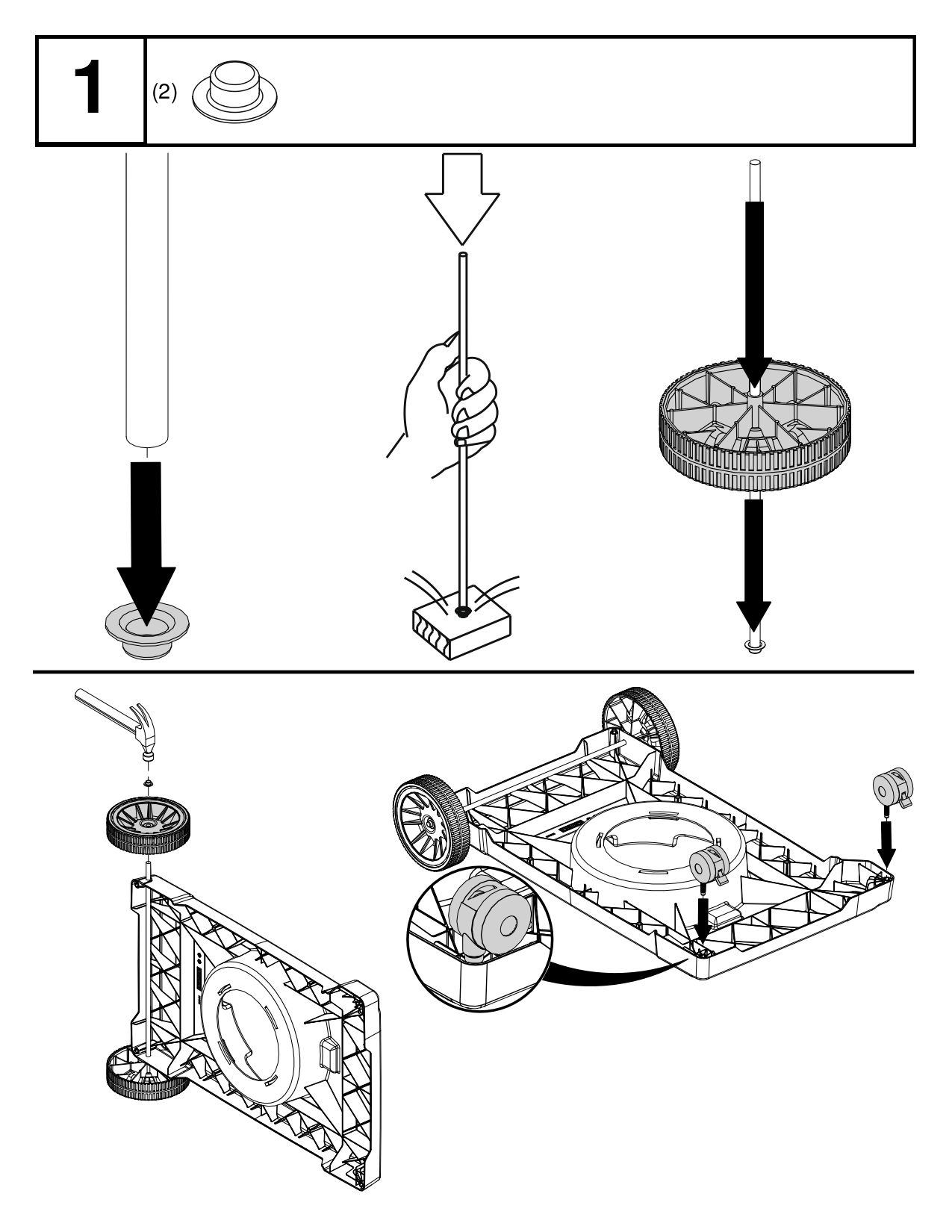 1

(2)