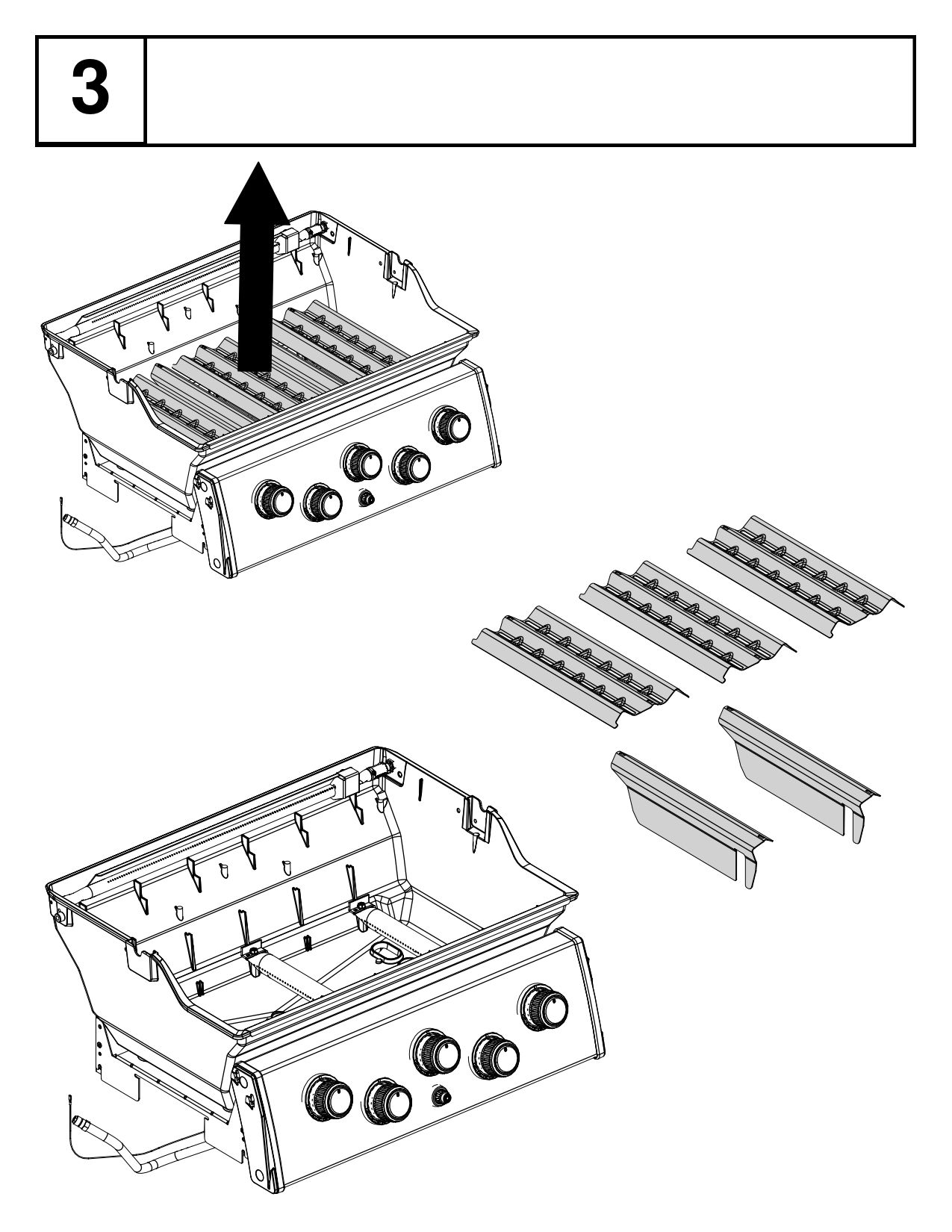 3