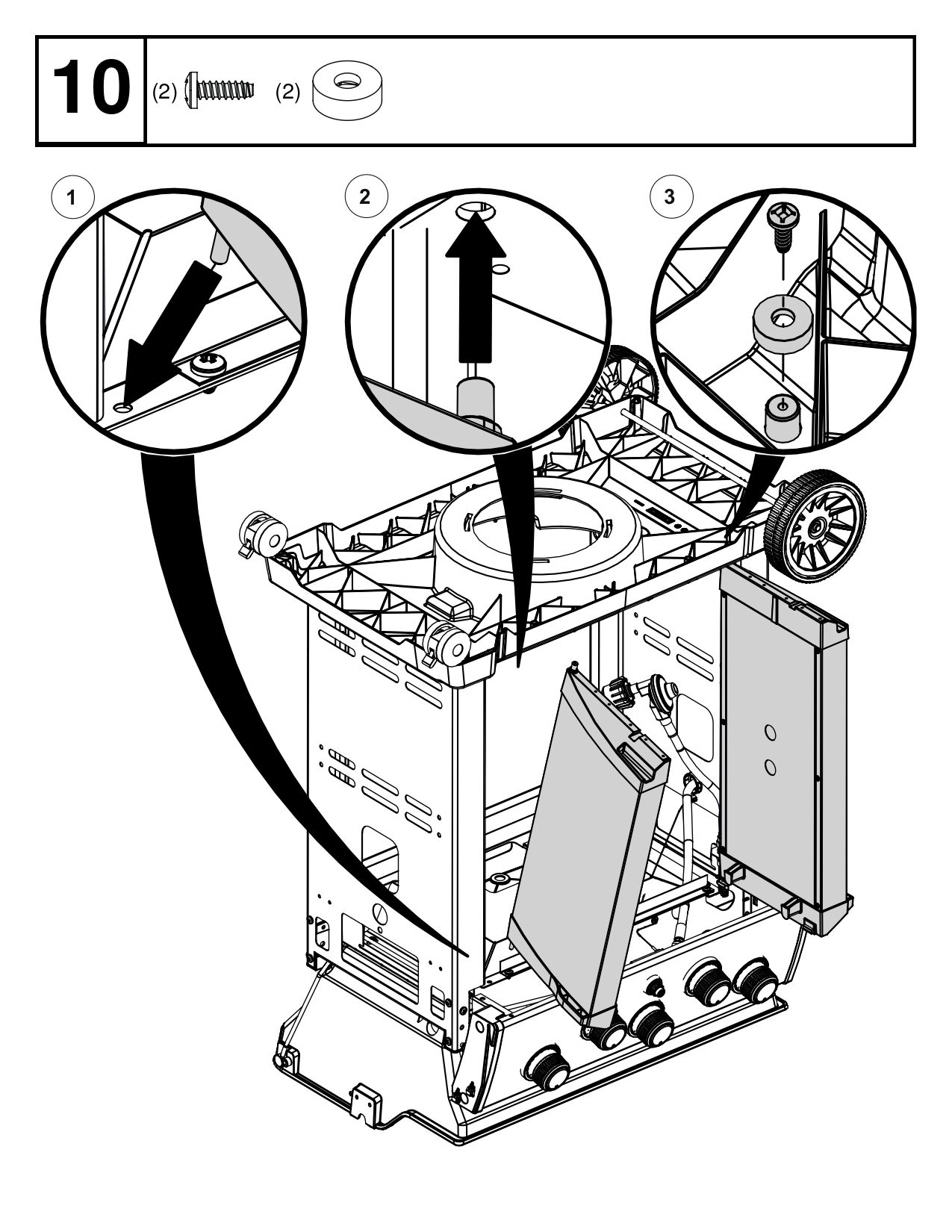 10

(2) (2)

1

2

3