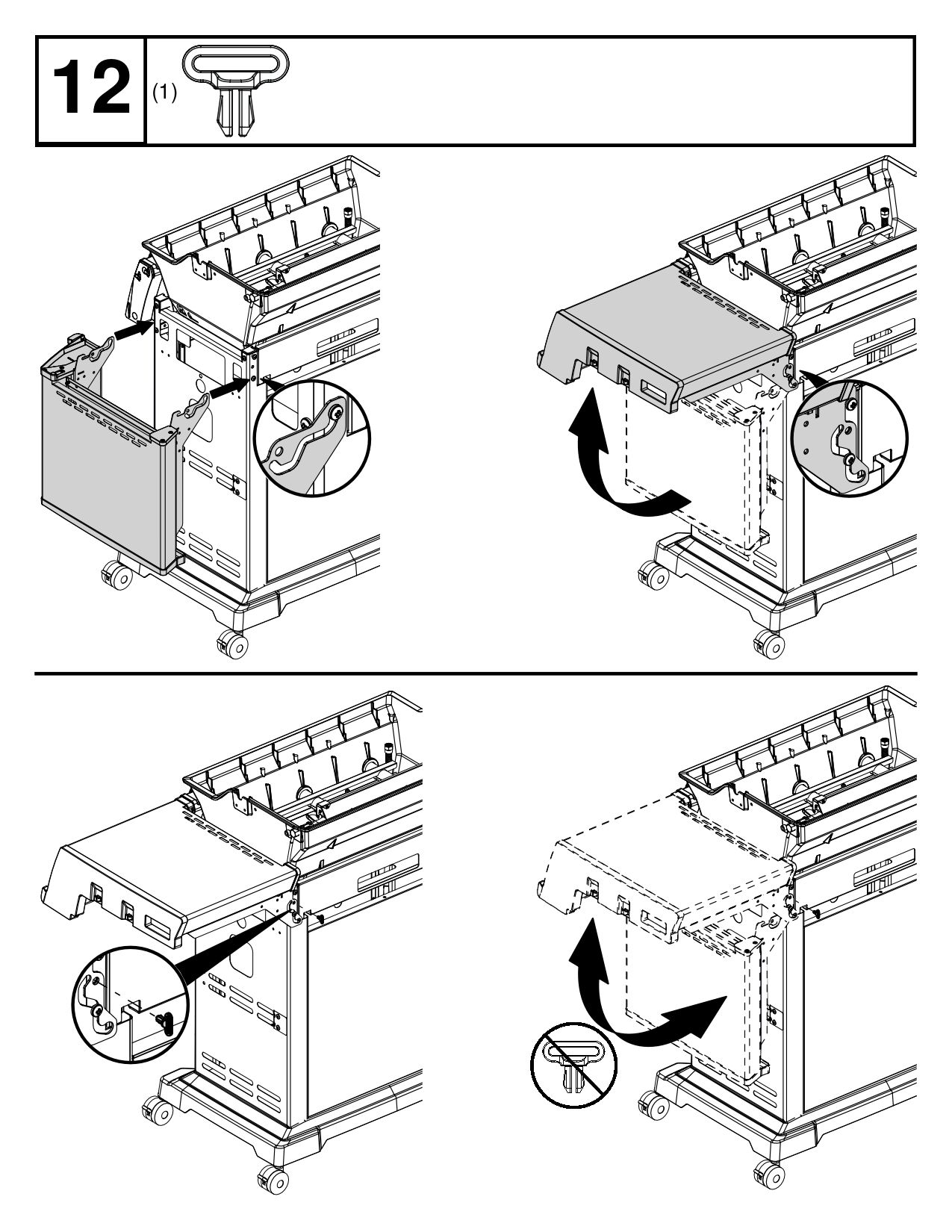 12

(1)