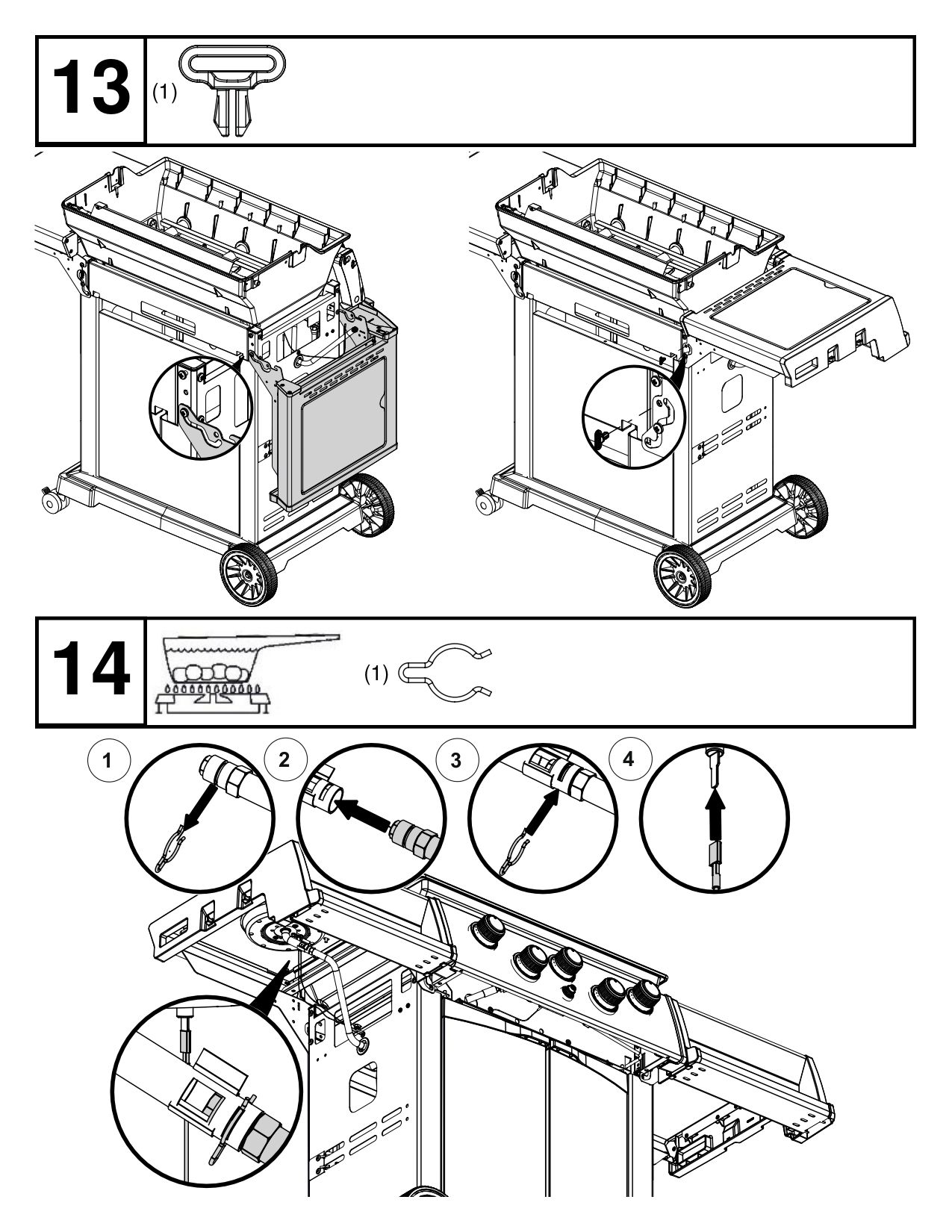 13

(1)

14

(1)

1

2

3

4