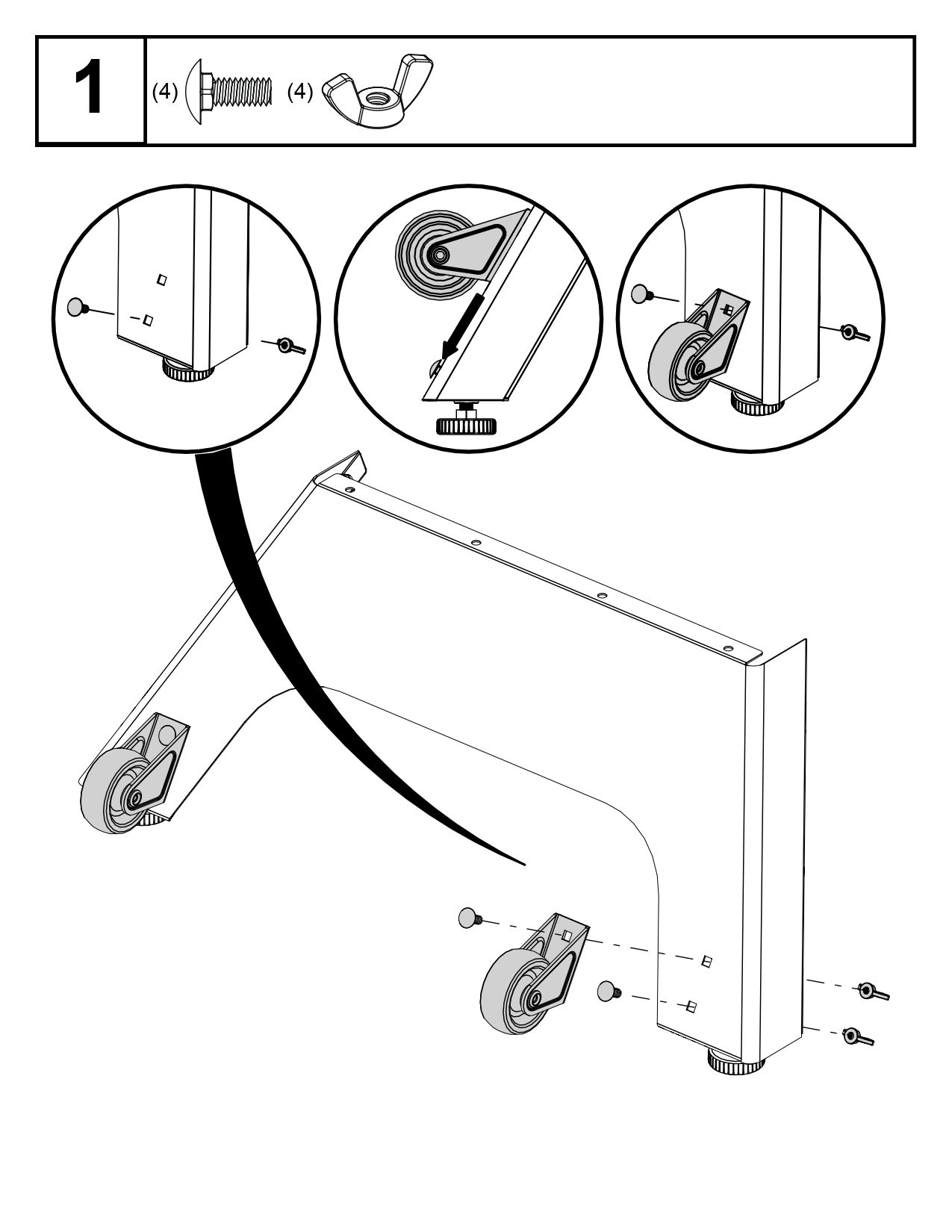 1

(4) (4)