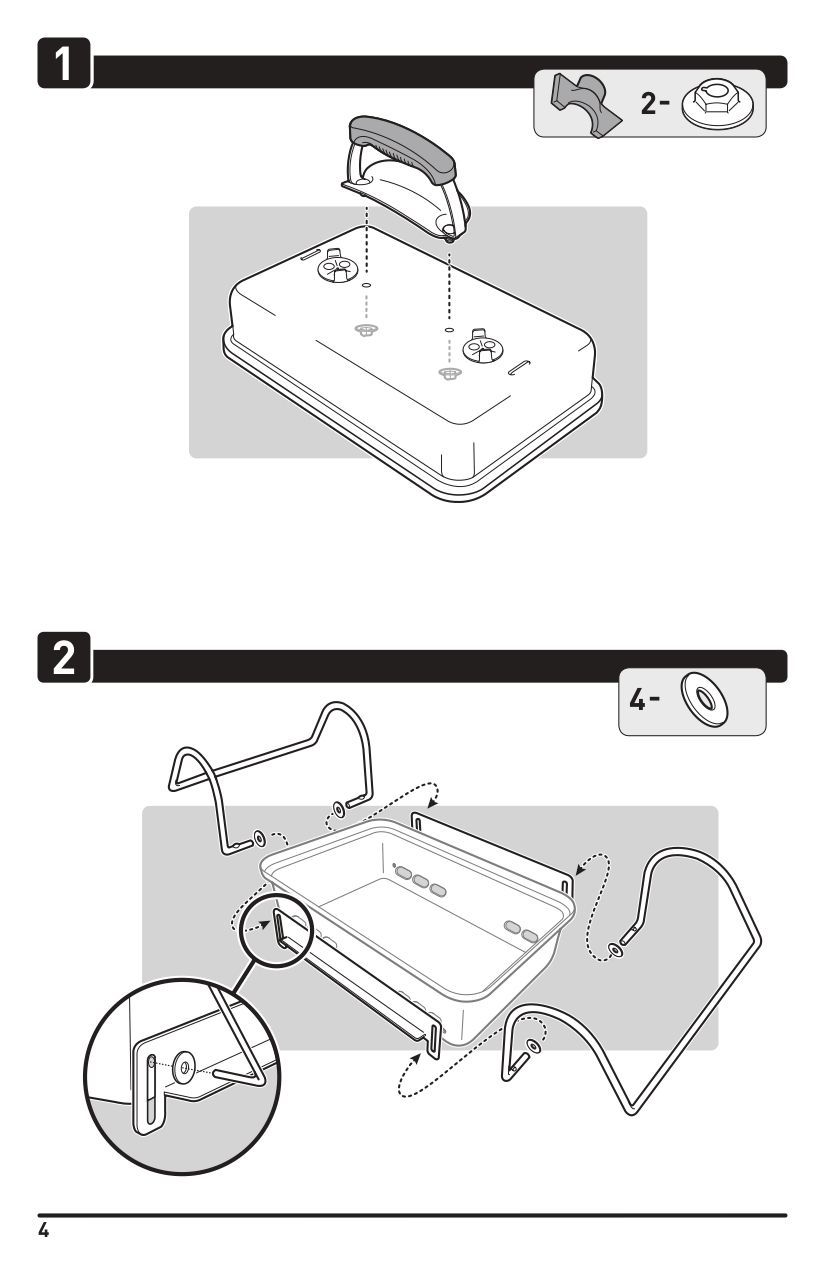 1

2-

2

4-

4