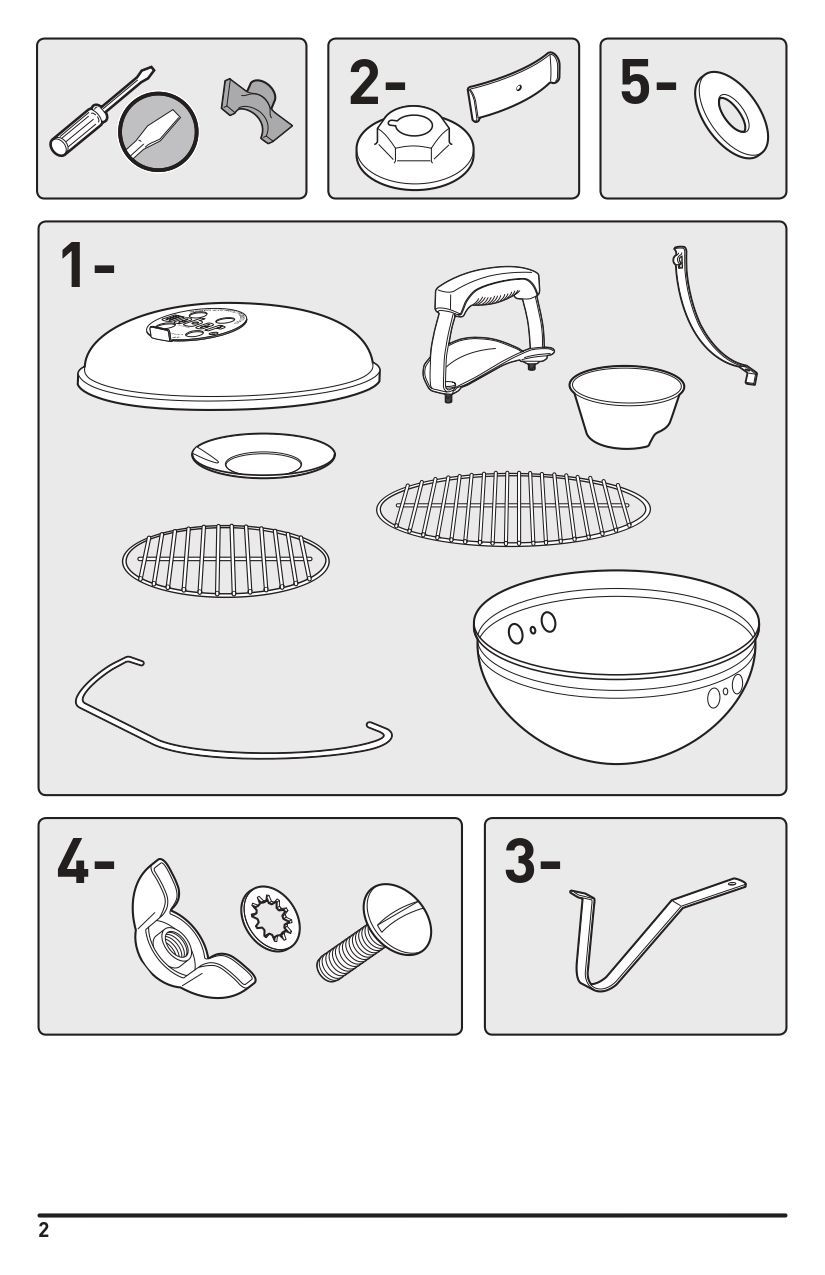 2-

5-

1-

4-

3-

2