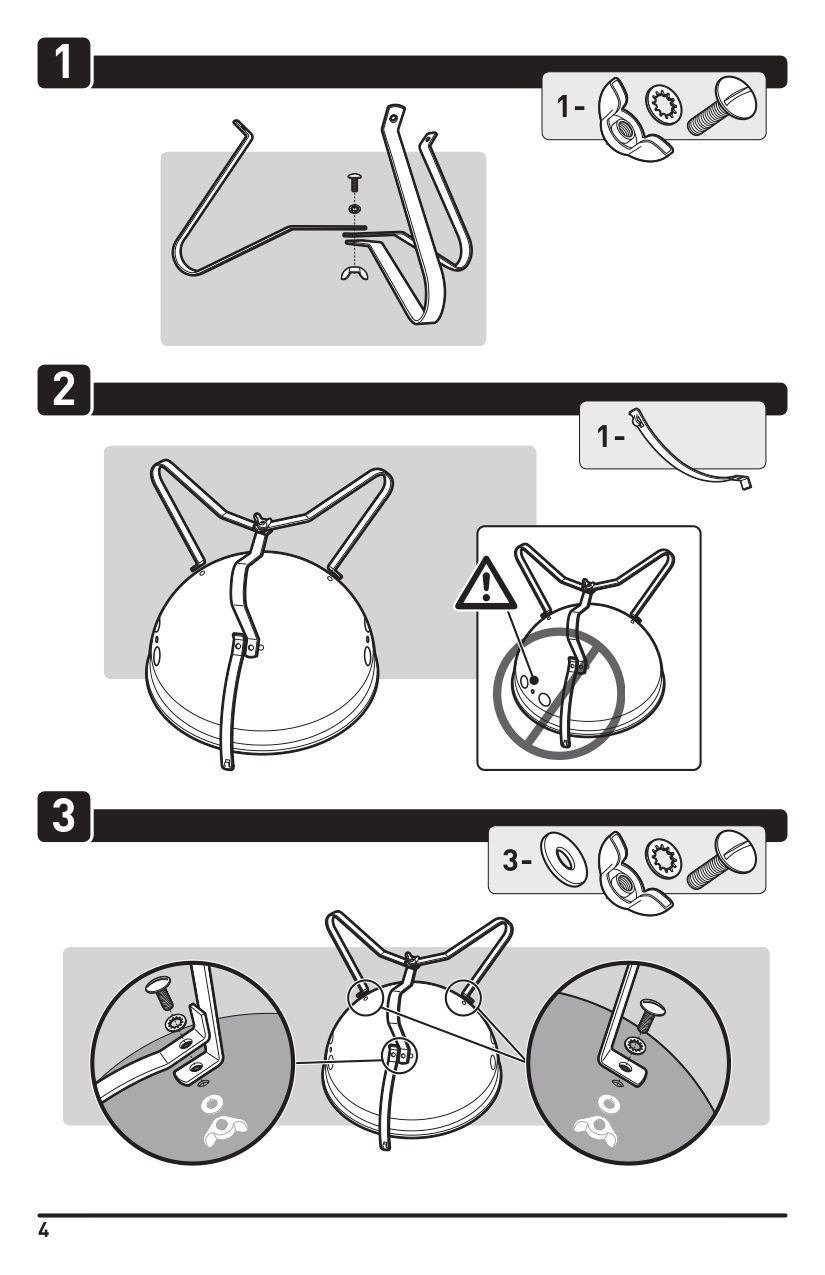 1

1-

2

1-

3

3-

4