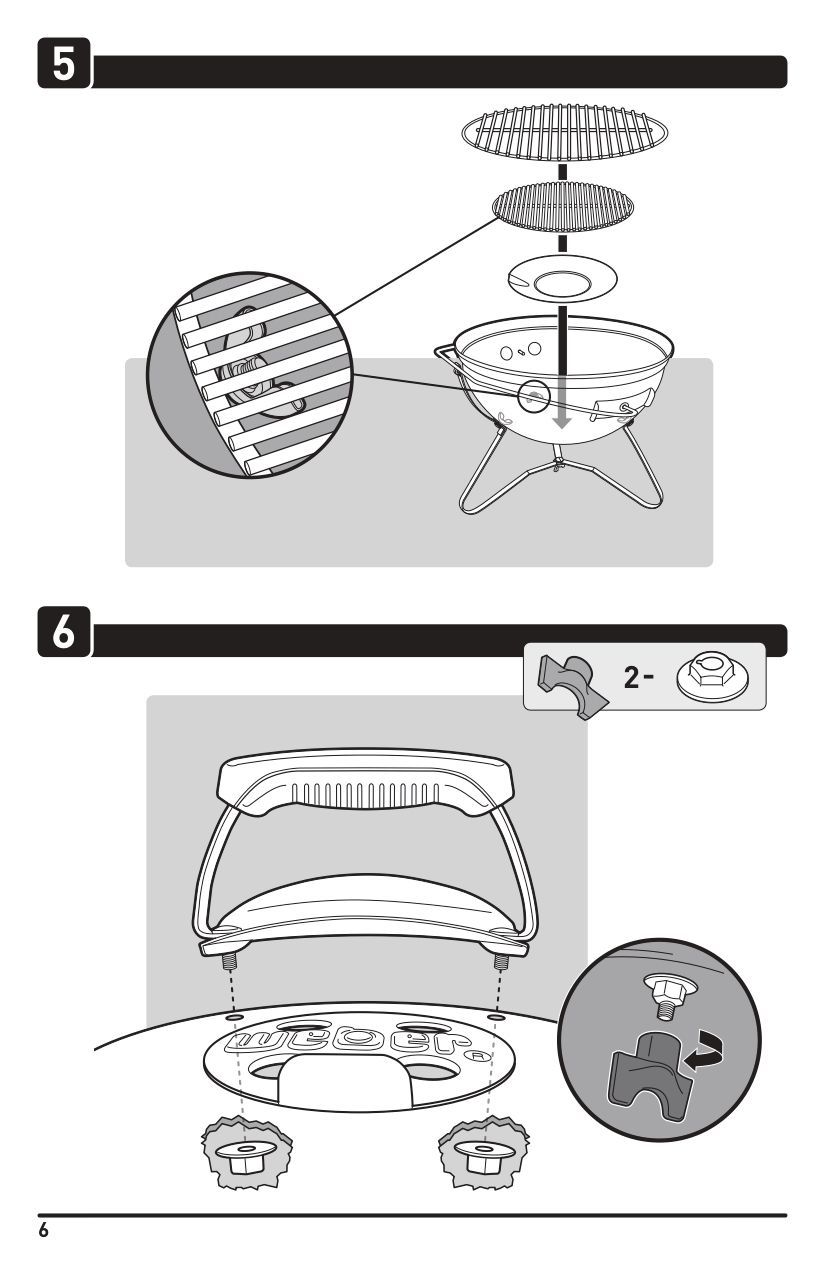 5

6

2-

weber

6