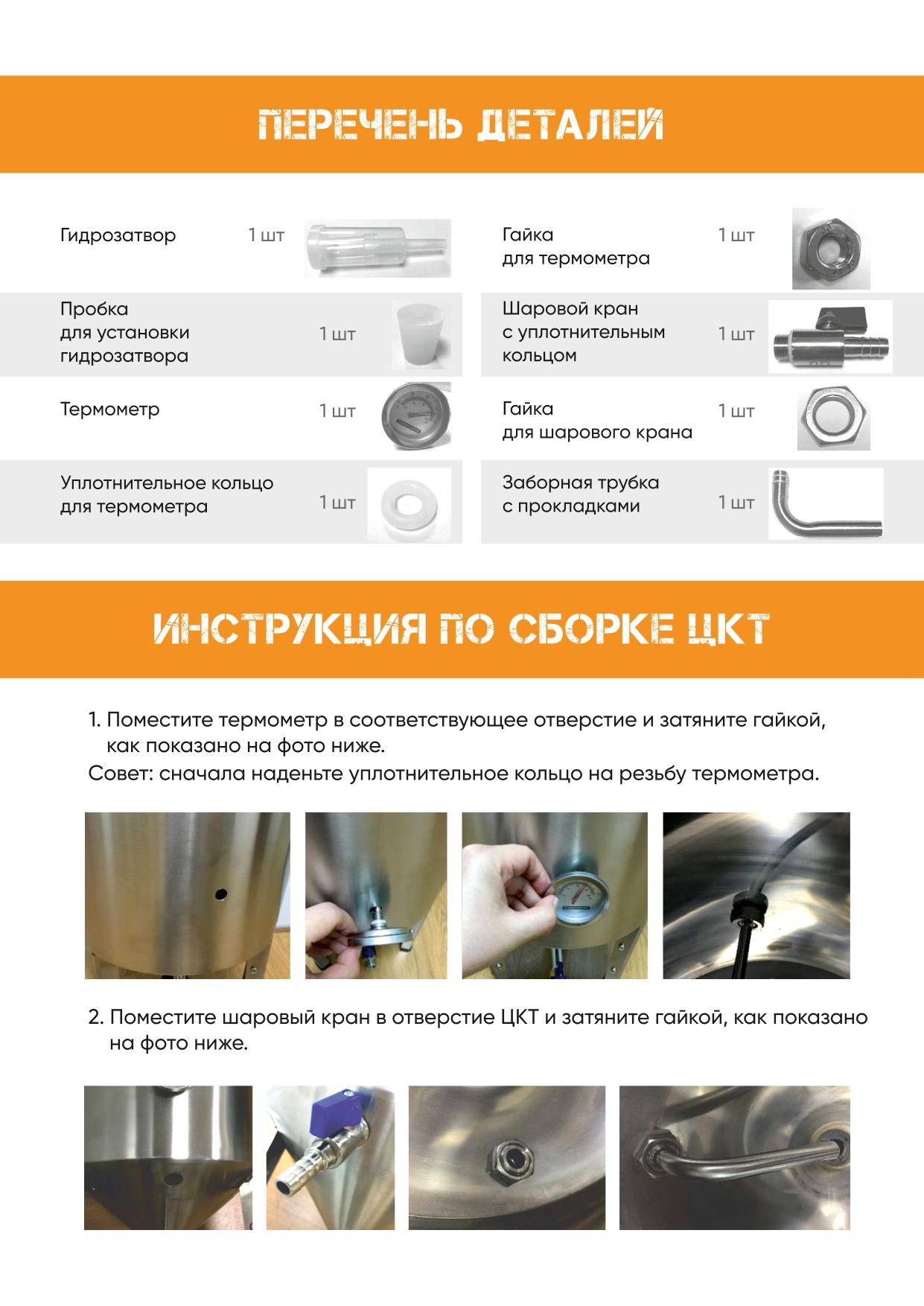 ПЕРЕЧЕНЬ ДЕТАЛЕЙ

Гидрозатвор 1 шт

Пробка для установки гидрозатвора 1 шт

Термометр 1 шт

Уплотнительное кольцо для термометра 1 шт

Гайка для термометра 1 шт

Шаровой кран с уплотнительным кольцом 1 шт

Гайка для шарового крана 1 шт

Заборная трубка с прокладками 1 шт

ИНСТРУКЦИЯ ПО СБОРКЕ ЦКТ

1. Поместите термометр в соответствующее отверстие и затяните гайкой, как показано на фото ниже.
Совет: сначала наденьте уплотнительное кольцо на резьбу термометра.

2. Поместите шаровый кран в отверстие ЦКТ и затяните гайкой, как показано на фото ниже.