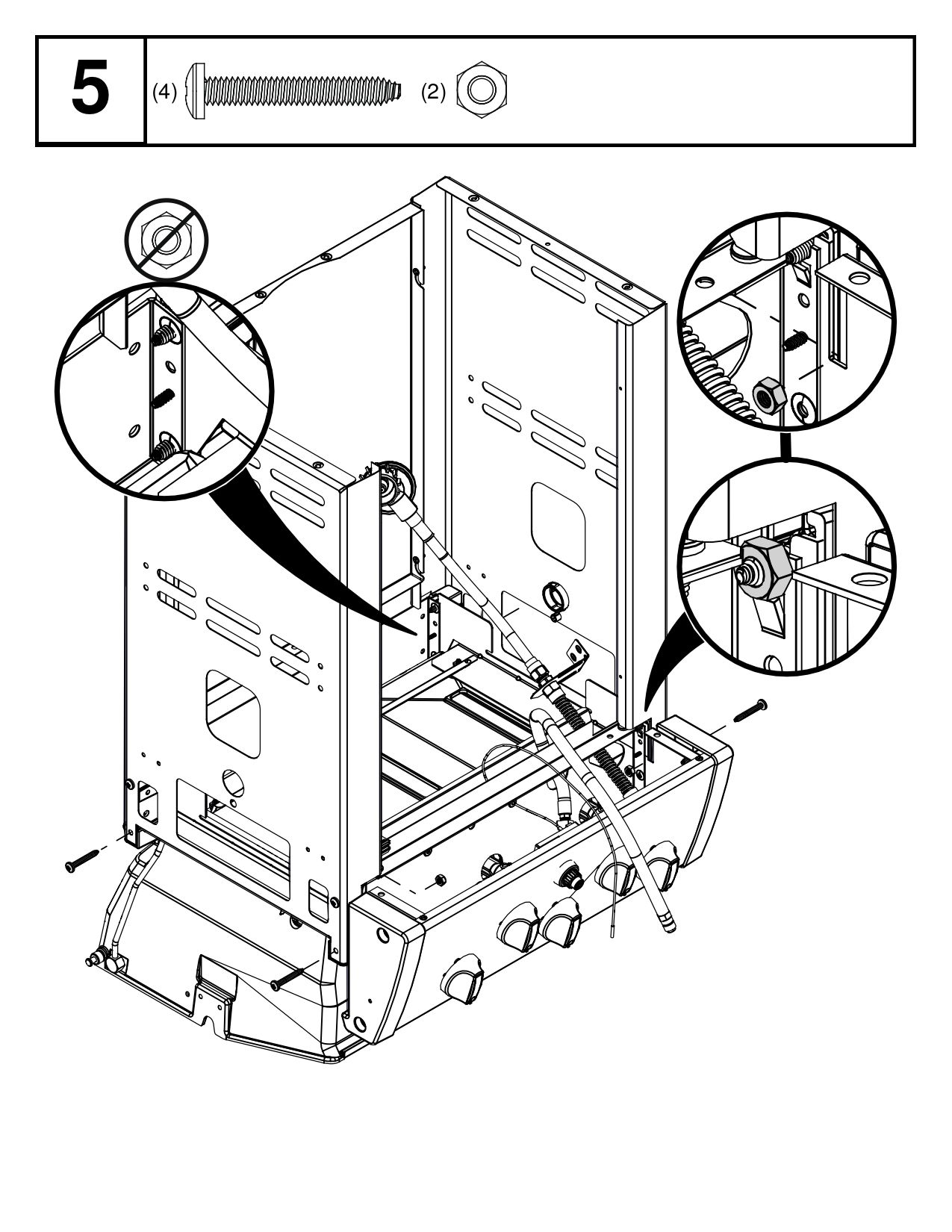 5

(4)

(2)