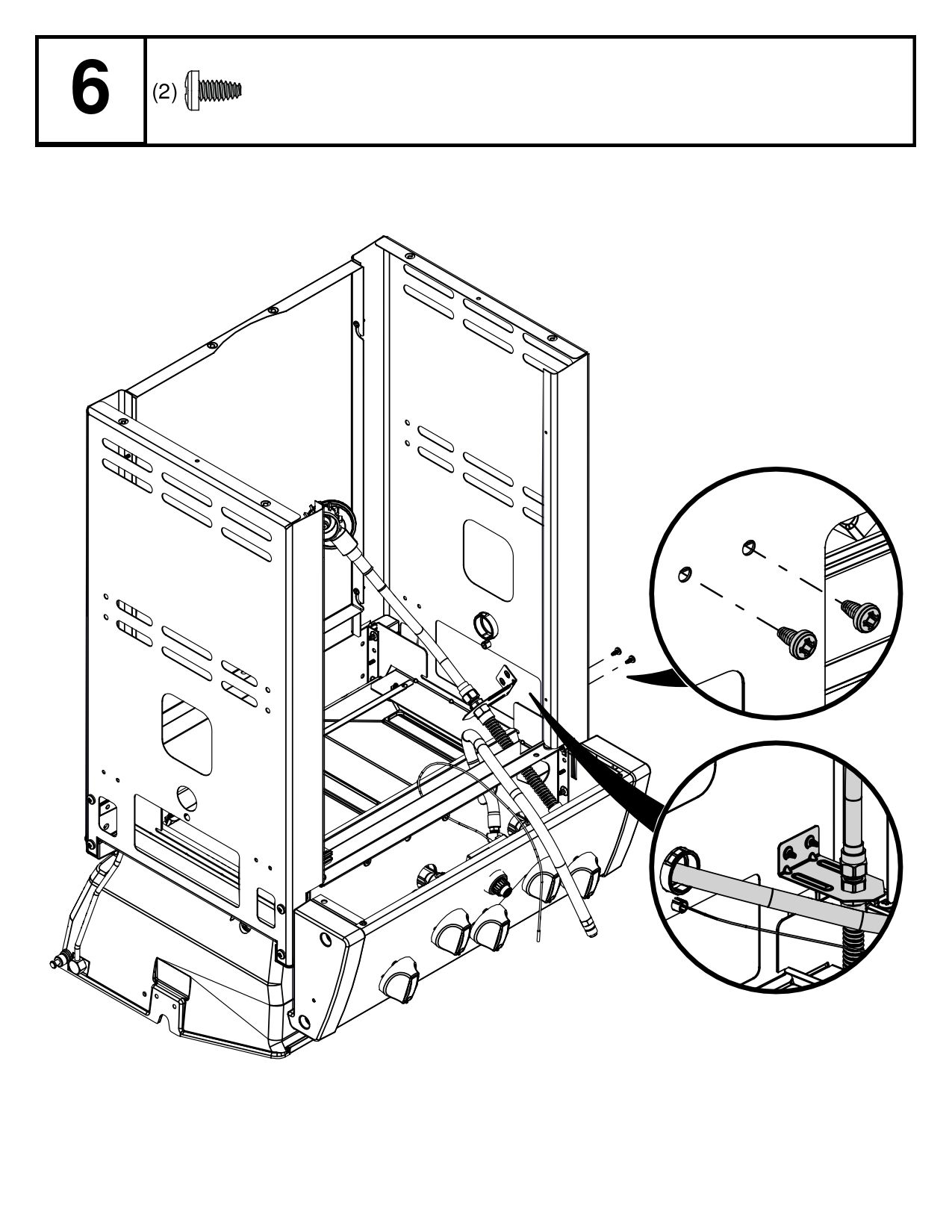 6

(2)