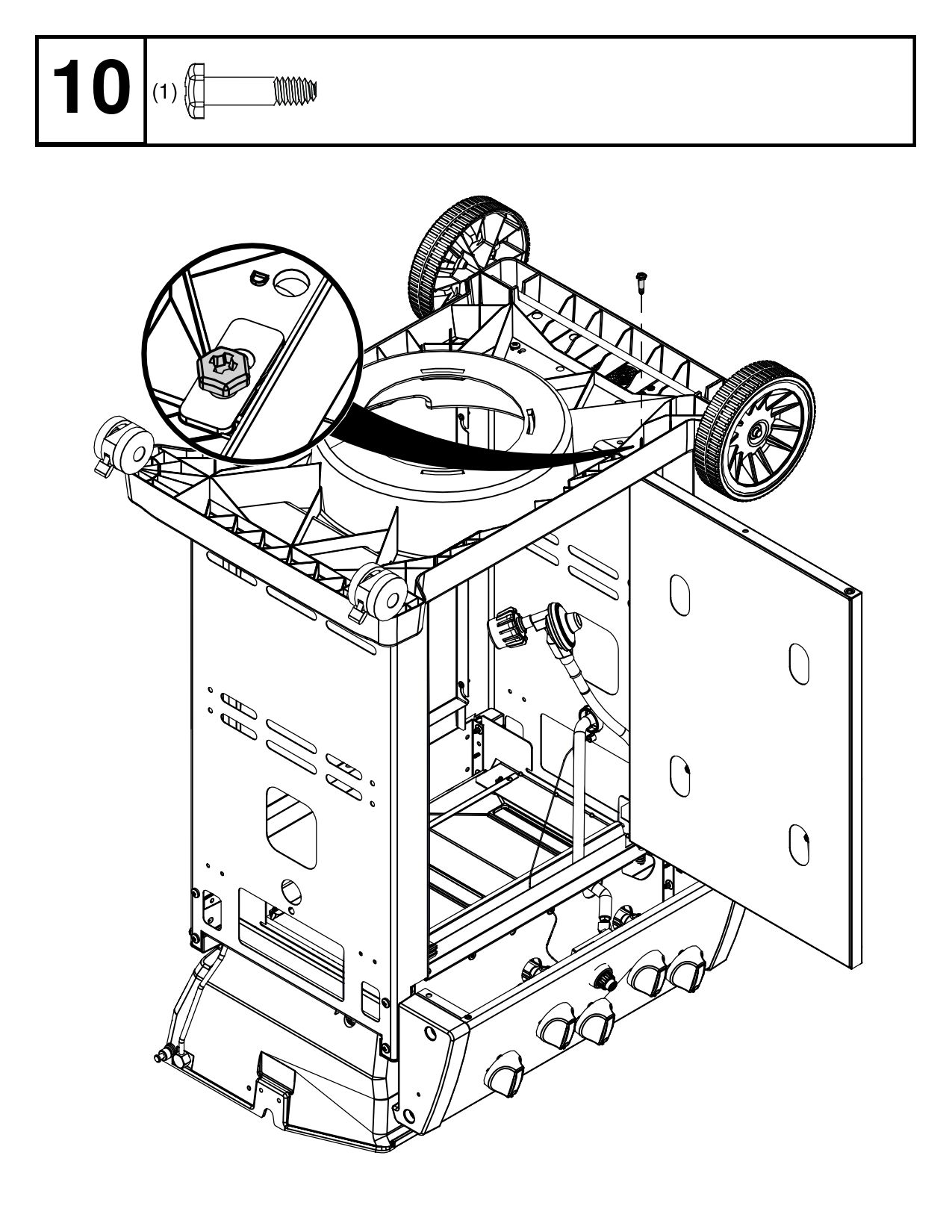 10

(1)