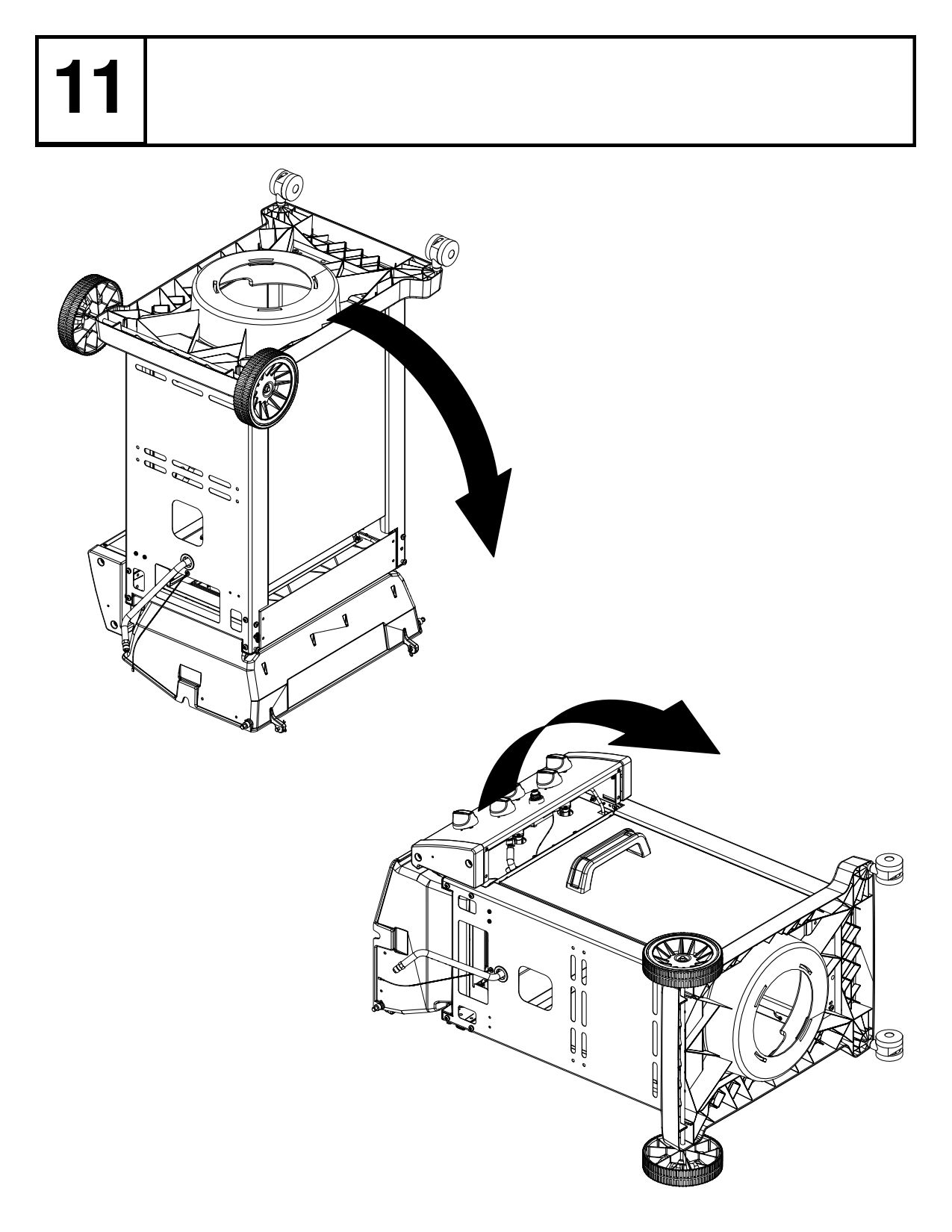 11