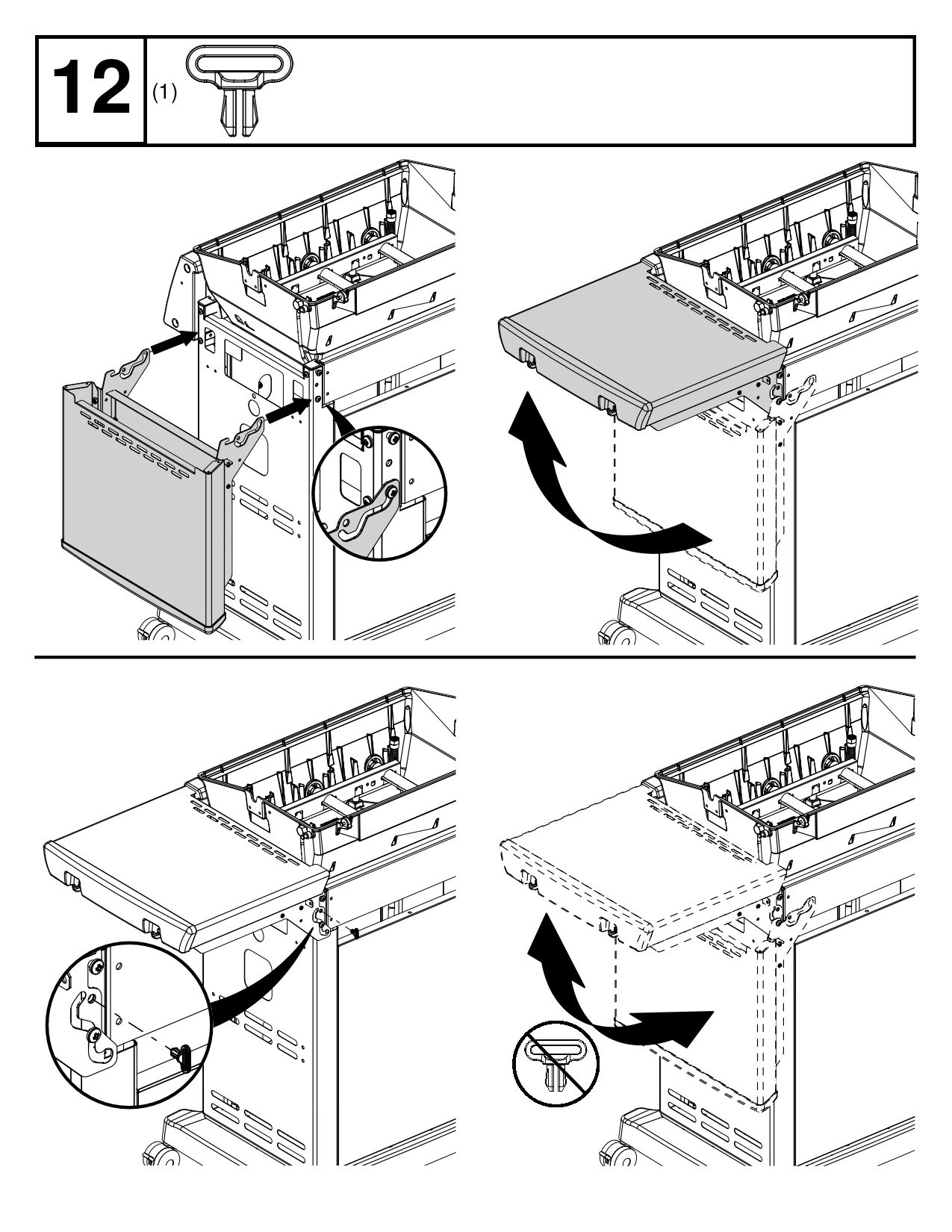 12 (1)