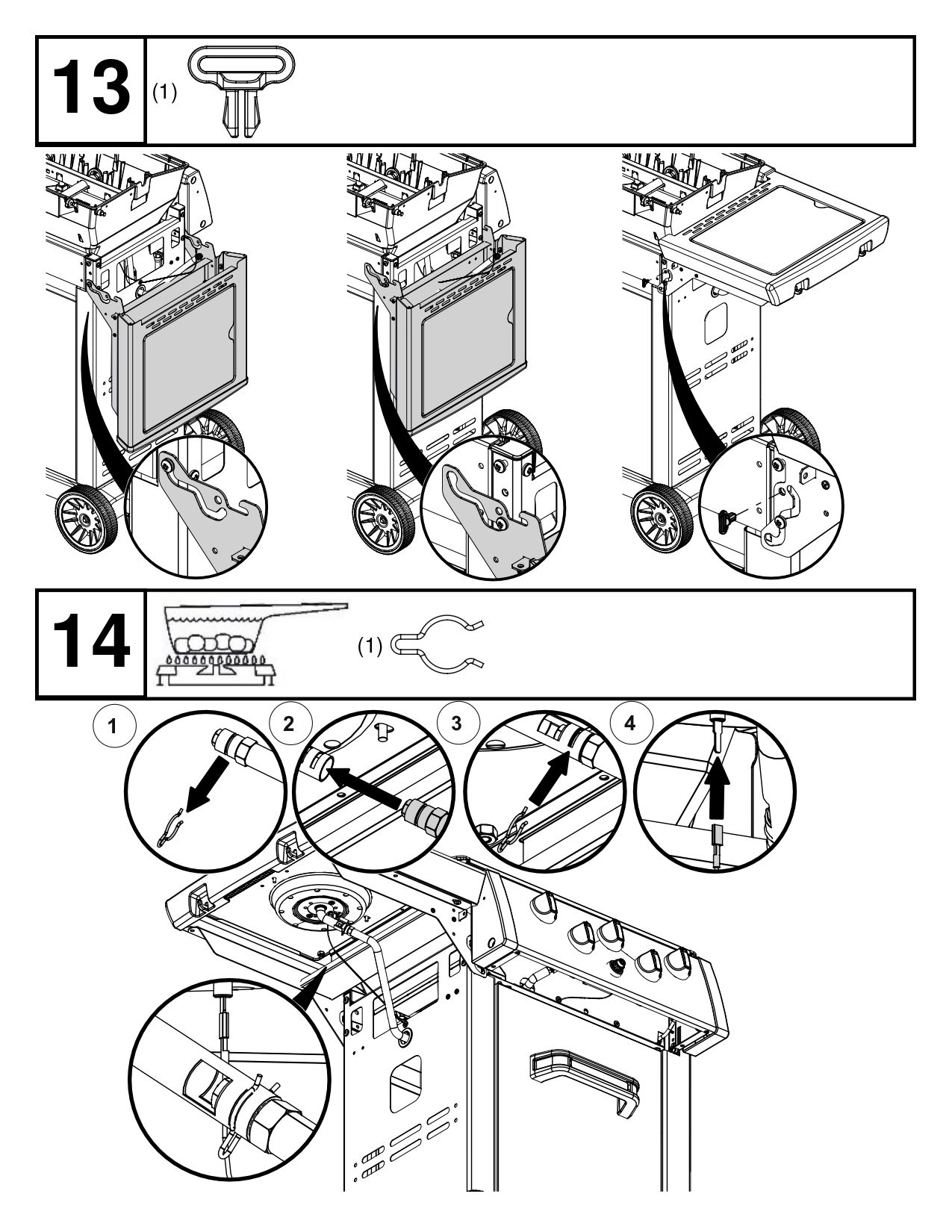 13

(1)

14

(1)

1

2

3

4