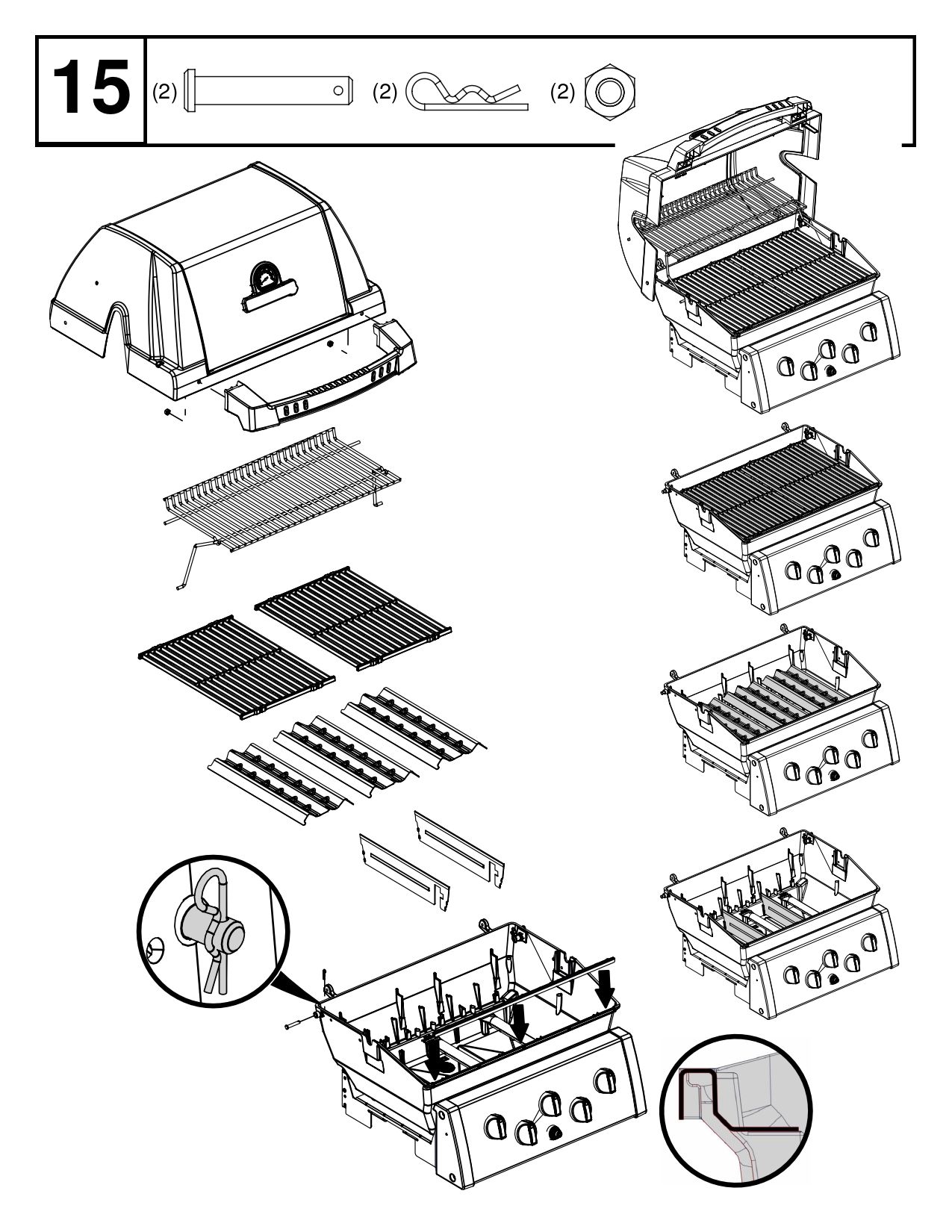 15

(2)

(2)

(2)