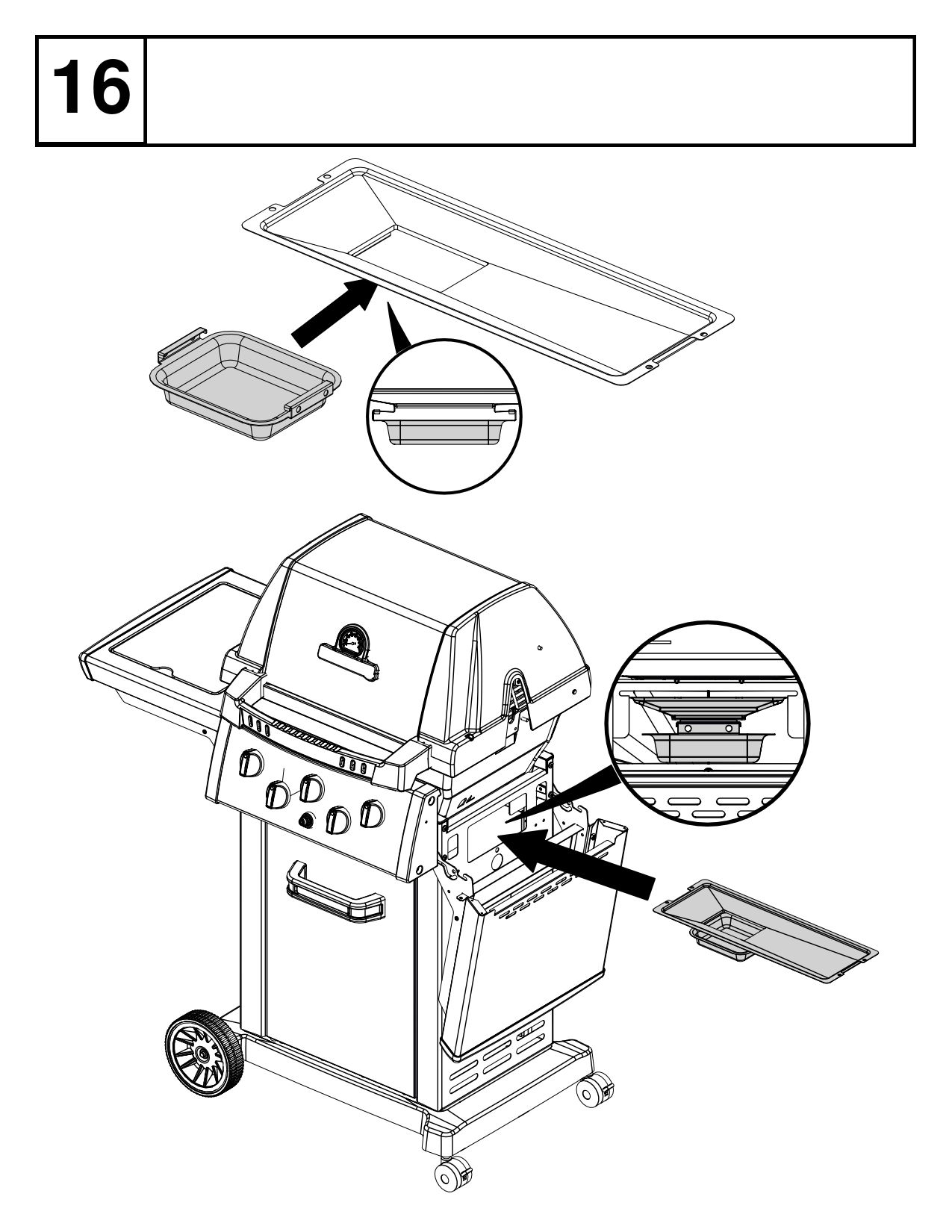 16