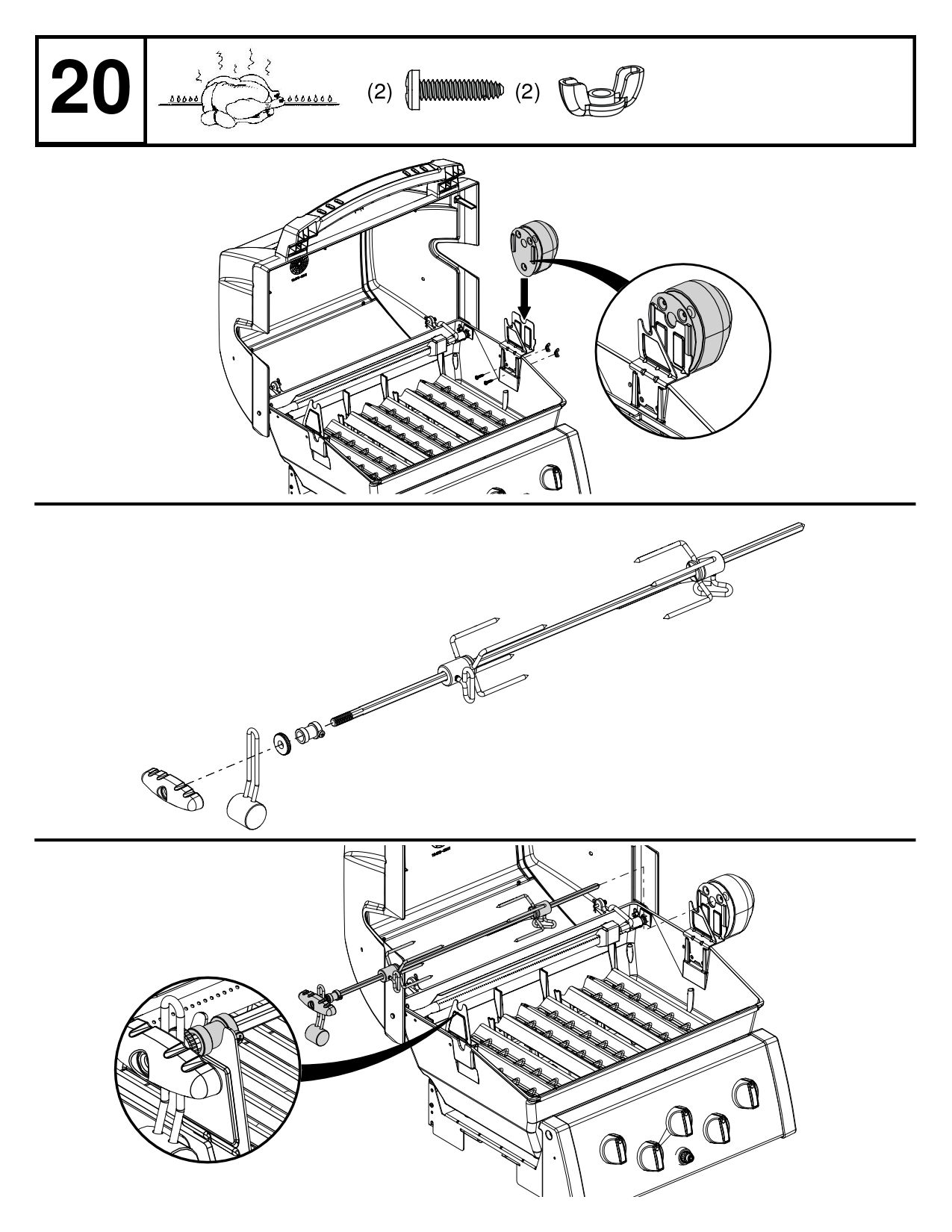 20

(2) (2)