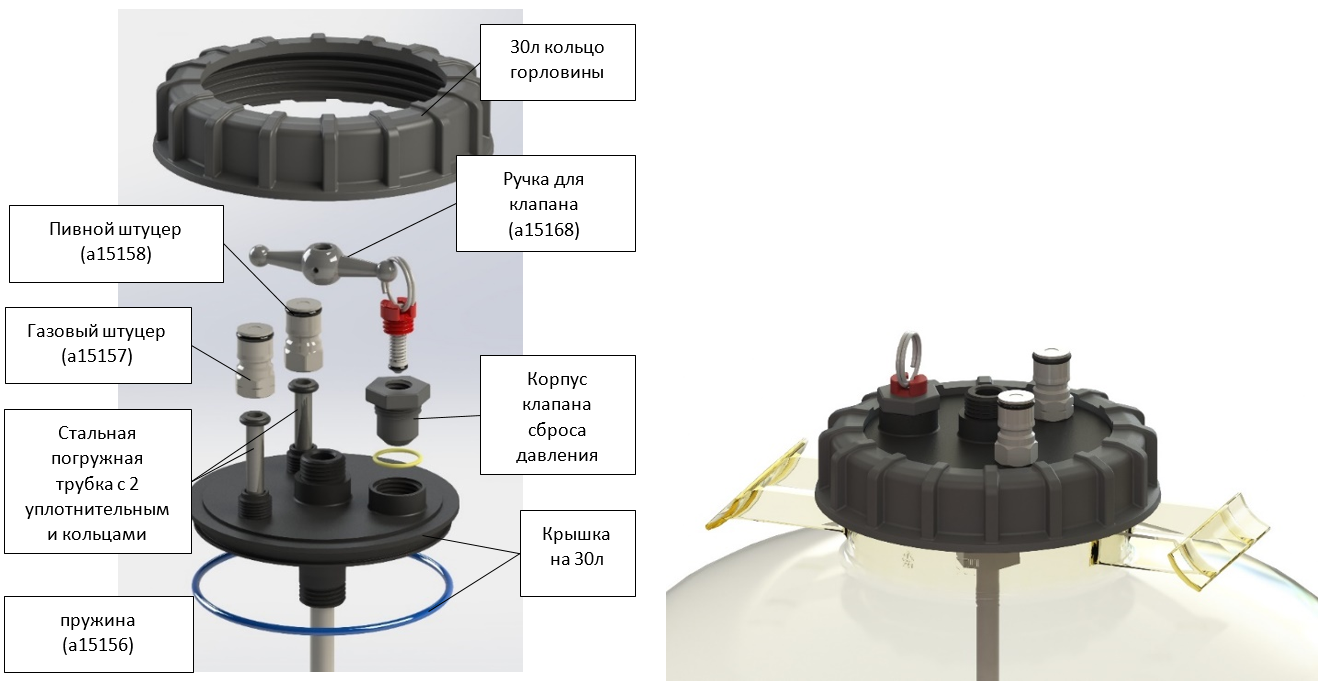 30л кольцо горловины

Ручка для клапана (a15168)

Пивной штуцер (a15158)

Газовый штуцер (a15157)

Корпус клапана сброса давления

Стальная погружная трубка с 2 уплотнительным и кольцами

Крышка на 30л

пружина (a15156)