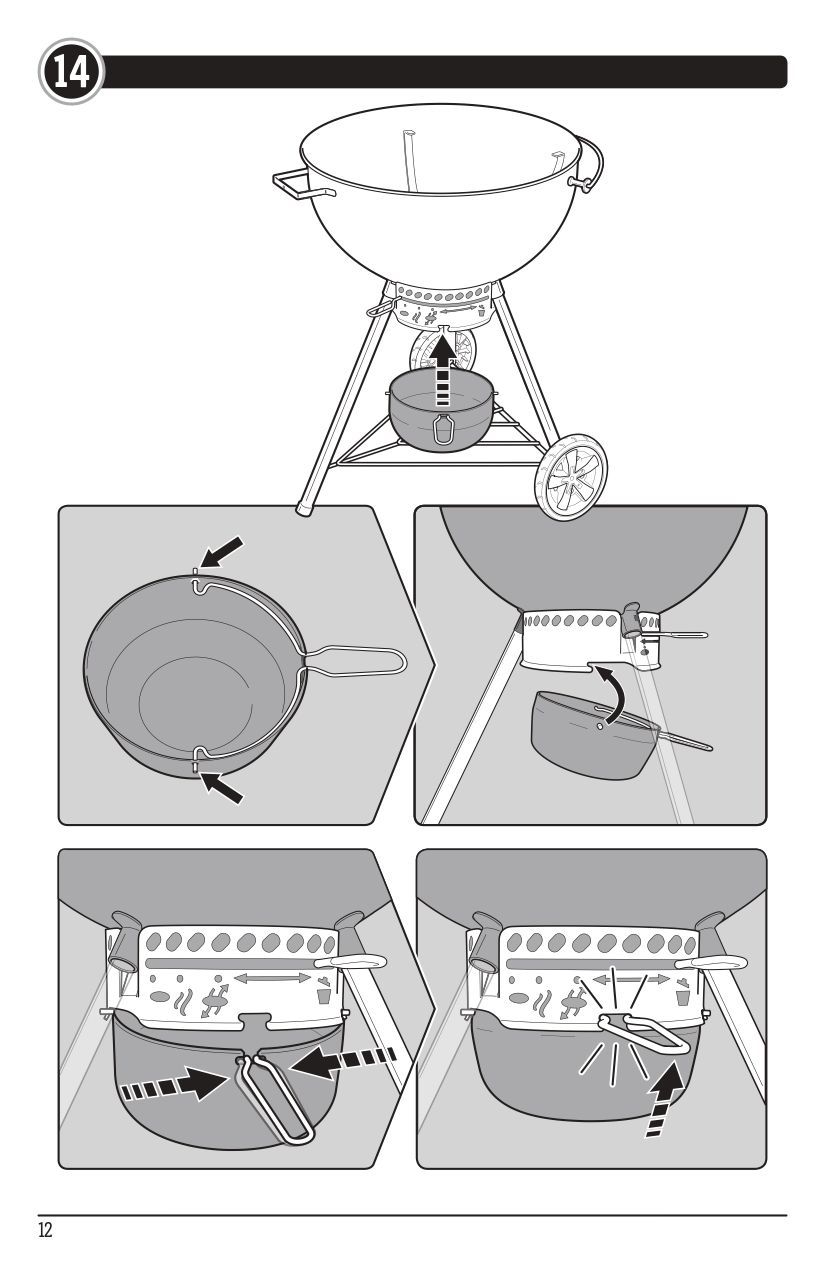 14

12