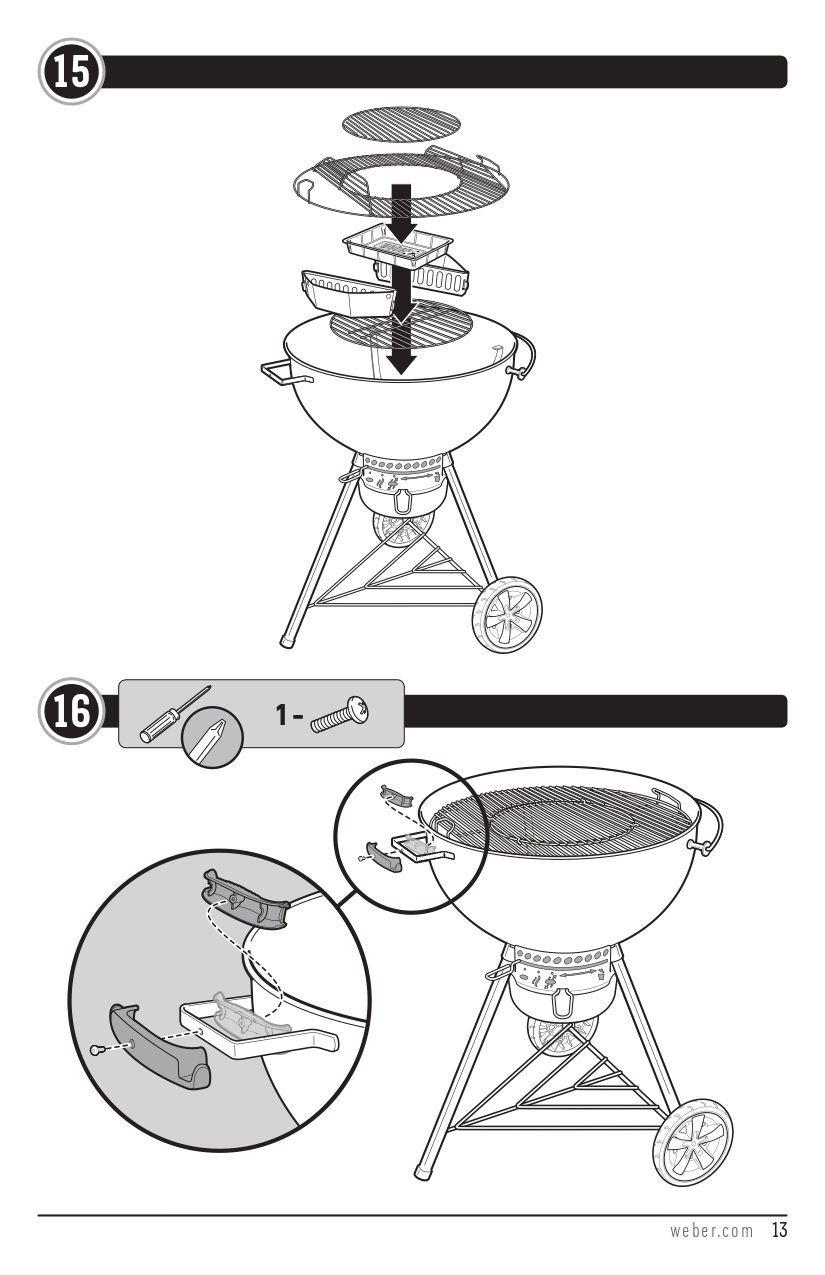 15

16

1 -

weber.com 13