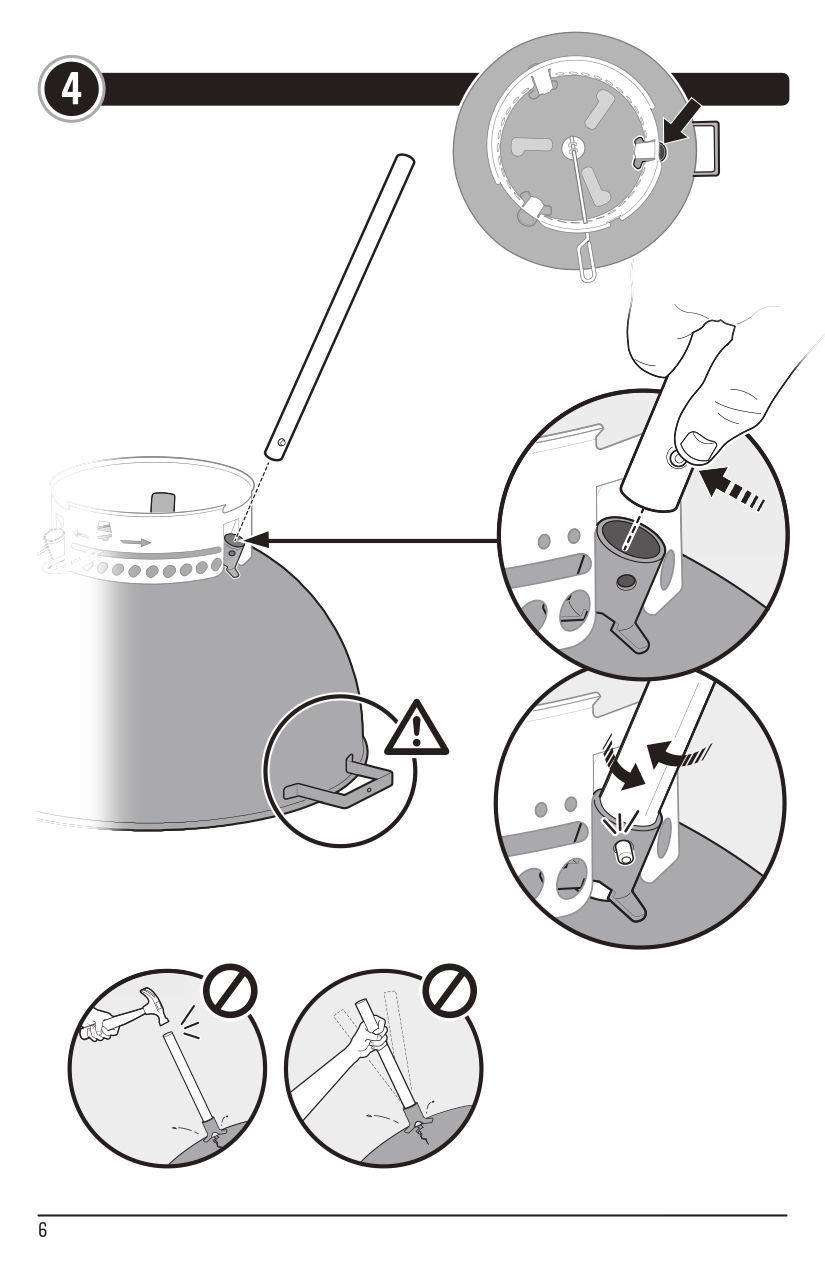 4

6