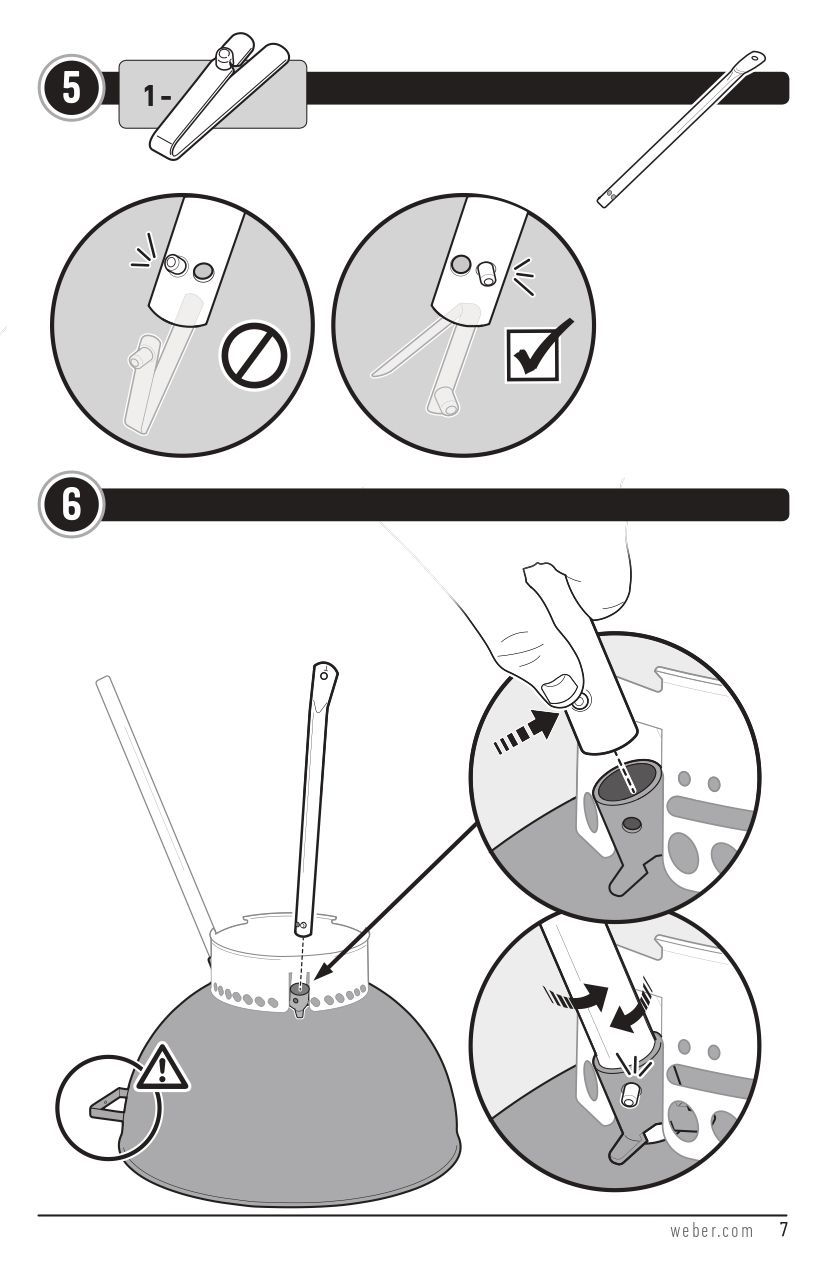 5

1-

6

weber.com 7