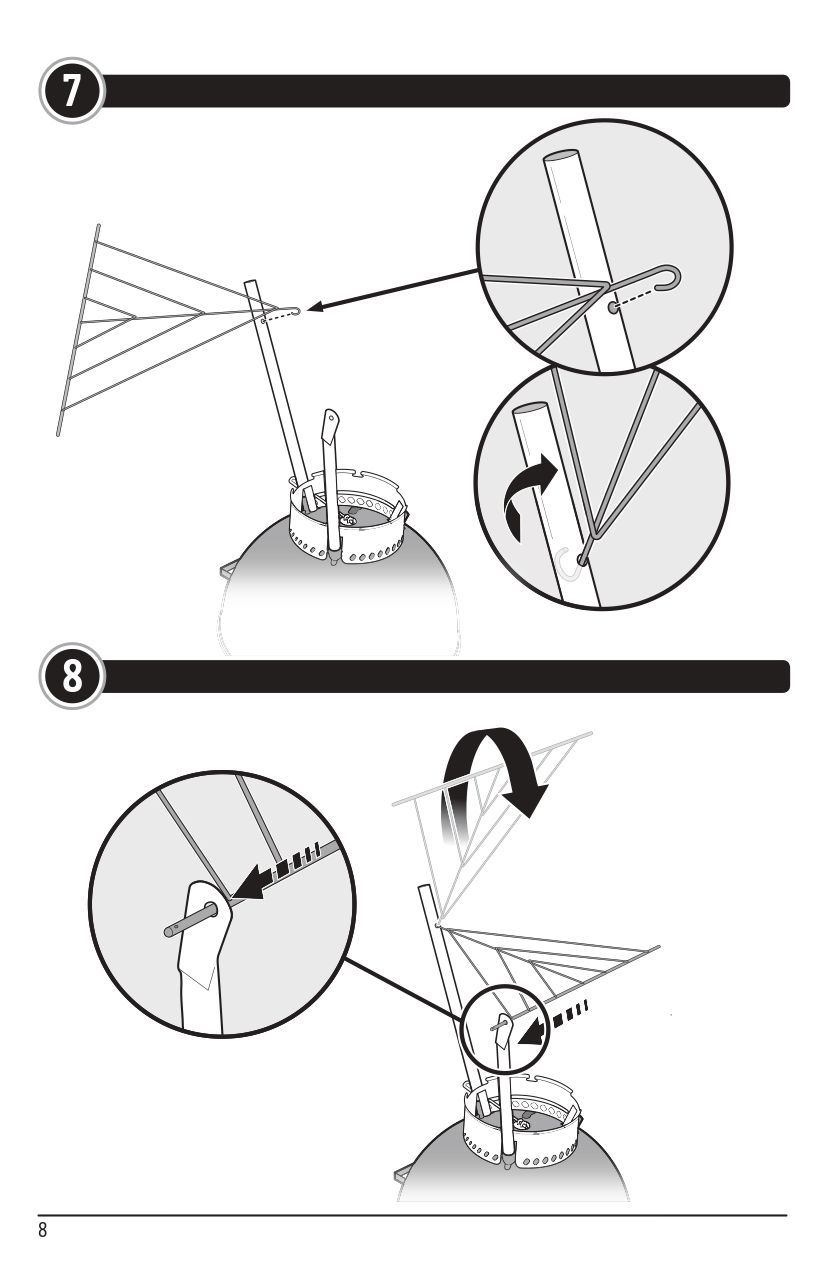 7

8

8