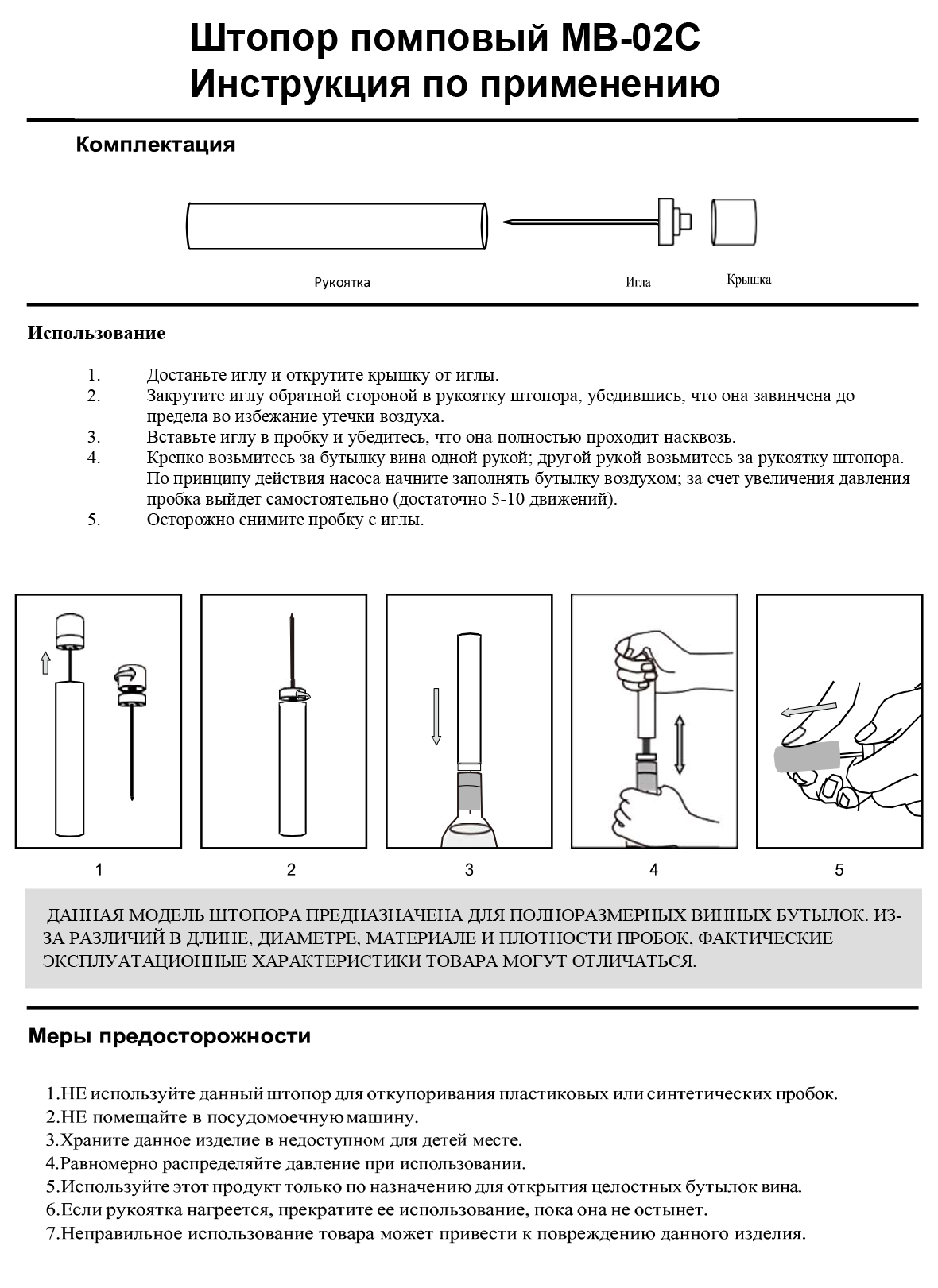 Штопор помповый MB-02C
Инструкция по применению

Комплектация

Рукоятка

Игла

Крышка

Использование

1. Достаньте иглу и открутите крышку от иглы.
2. Закрутите иглу обратной стороной в рукоятку штопора, убедившись, что она завинчена до предела во избежание утечки воздуха.
3. Вставьте иглу в пробку и убедитесь, что она полностью проходит насквозь.
4. Крепко возьмитесь за бутылку вина одной рукой; другой рукой возьмитесь за рукоятку штопора. По принципу действия насоса начните заполнять бутылку воздухом; за счет увеличения давления пробка выйдет самостоятельно (достаточно 5-10 движений).
5. Осторожно снимите пробку с иглы.

1 2 3 4 5

ДАННАЯ МОДЕЛЬ ШТОПОРА ПРЕДНАЗНАЧЕНА ДЛЯ ПОЛНОРАЗМЕРНЫХ ВИННЫХ БУТЫЛОК. ИЗ-ЗА РАЗЛИЧИЙ В ДЛИНЕ, ДИАМЕТРЕ, МАТЕРИАЛЕ И ПЛОТНОСТИ ПРОБОК, ФАКТИЧЕСКИЕ ЭКСПЛУАТАЦИОННЫЕ ХАРАКТЕРИСТИКИ ТОВАРА МОГУТ ОТЛИЧАТЬСЯ.

Меры предосторожности

1.НЕ используйте данный штопор для откупоривания пластиковых или синтетических пробок.
2.НЕ помещайте в посудомоечную машину.
3.Храните данное изделие в недоступном для детей месте.
4.Равномерно распределяйте давление при использовании.
5.Используйте этот продукт только по назначению для открытия целостных бутылок вина.
6.Если рукоятка нагреется, прекратите ее использование, пока она не остынет.
7.Неправильное использование товара может привести к повреждению данного изделия.