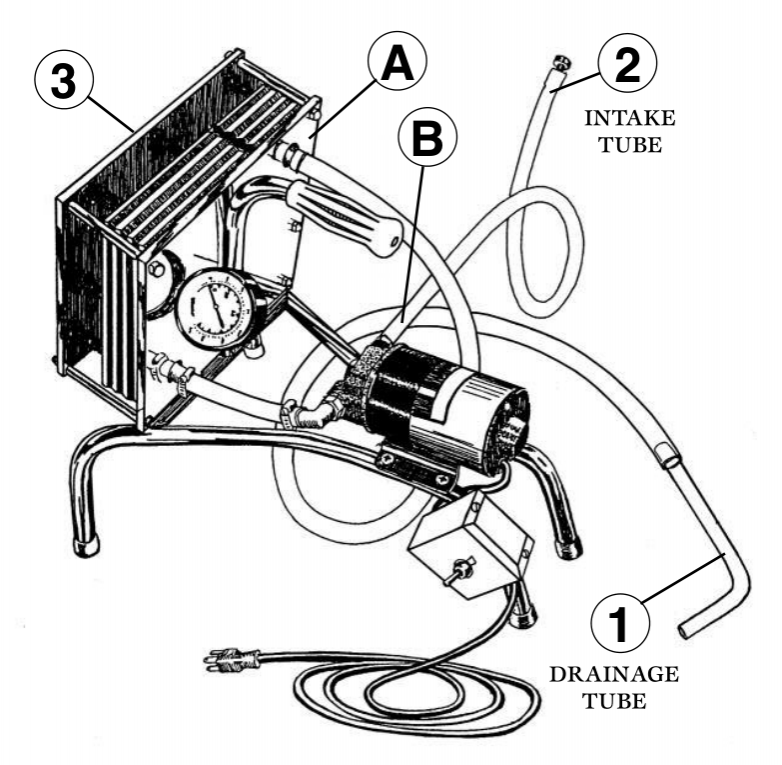 3

A

B

2

INTAKE TUBE

1

DRAINAGE TUBE